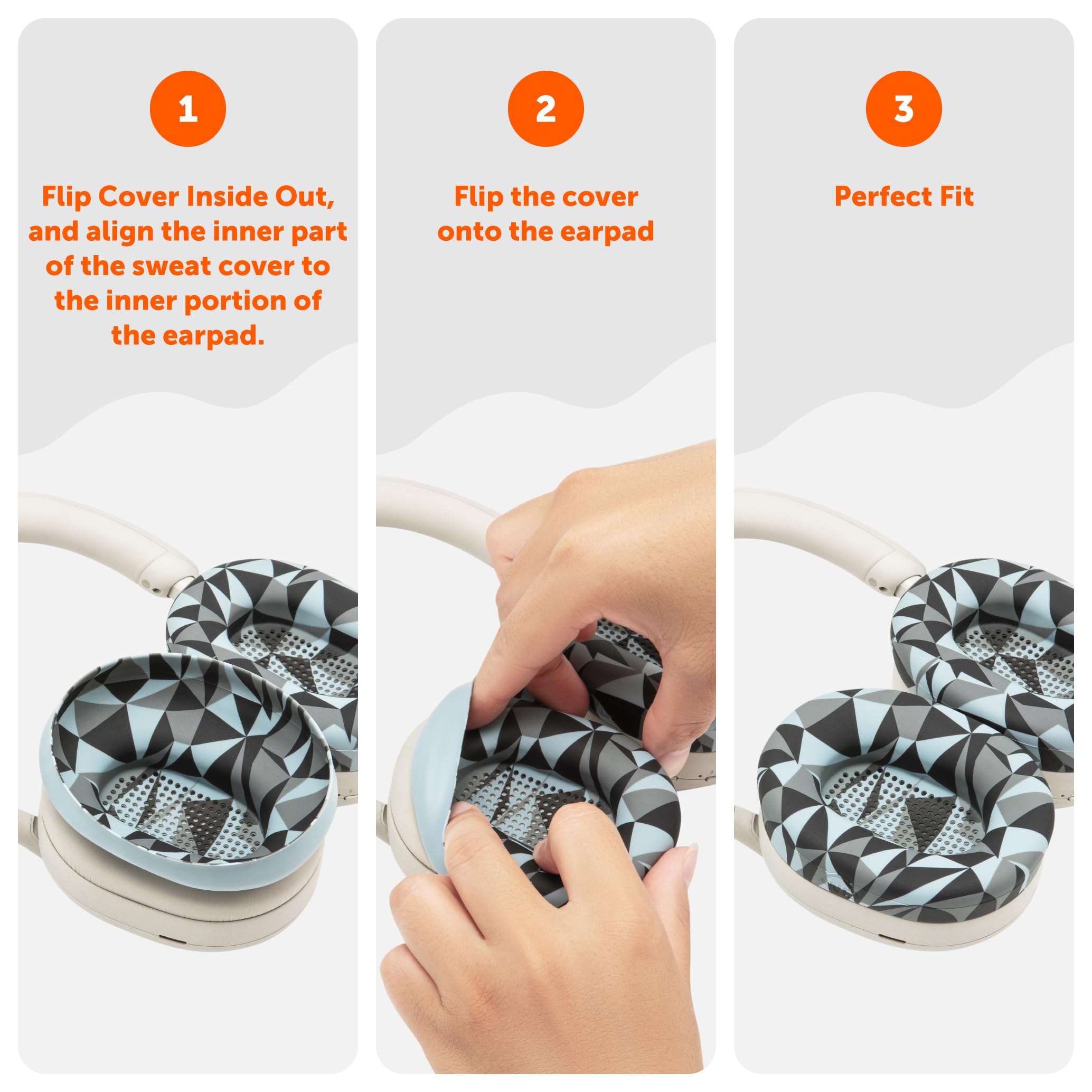 1

Flip Cover Inside Out, and align the inner part of the sweat cover to the inner portion of the earpad.

2

Flip the cover onto the earpad

3

Perfect Fit