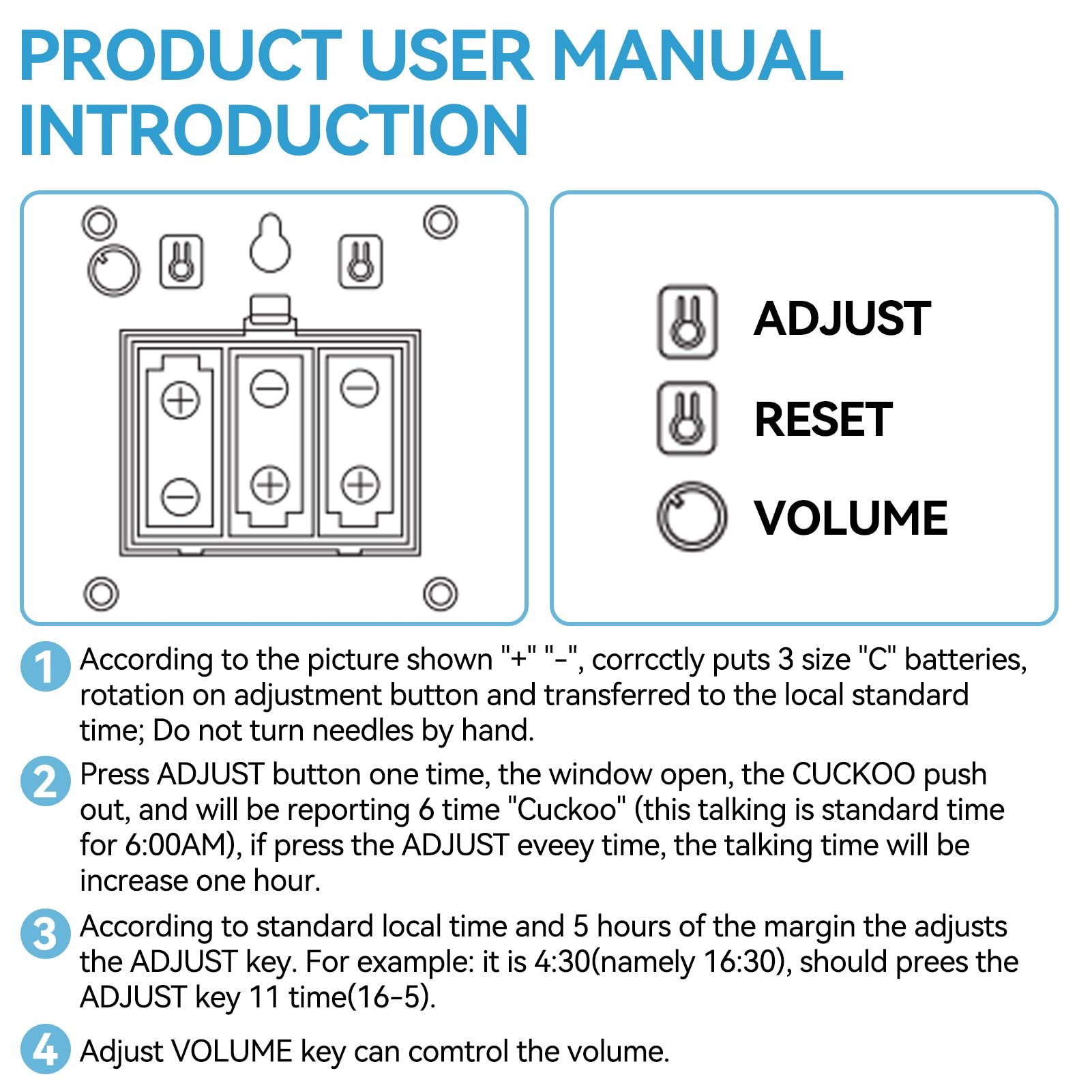 PRODUCT USER MANUAL INTRODUCTION

ADJUST
RESET
VOLUME

1 According to the picture shown "+" "-", corrcctly puts 3 size "C" batteries, rotation on adjustment button and transferred to the local standard time; Do not turn needles by hand.

2 Press ADJUST button one time, the window open, the CUCKOO push out, and will be reporting 6 time "Cuckoo" (this talking is standard time for 6:00AM), if press the ADJUST eveey time, the talking time will be increase one hour.

3 According to standard local time and 5 hours of the margin the adjusts the ADJUST key. For example: it is 4:30(namely 16:30), should prees the ADJUST key 11 time(16-5).

4 Adjust VOLUME key can comtrol the volume.