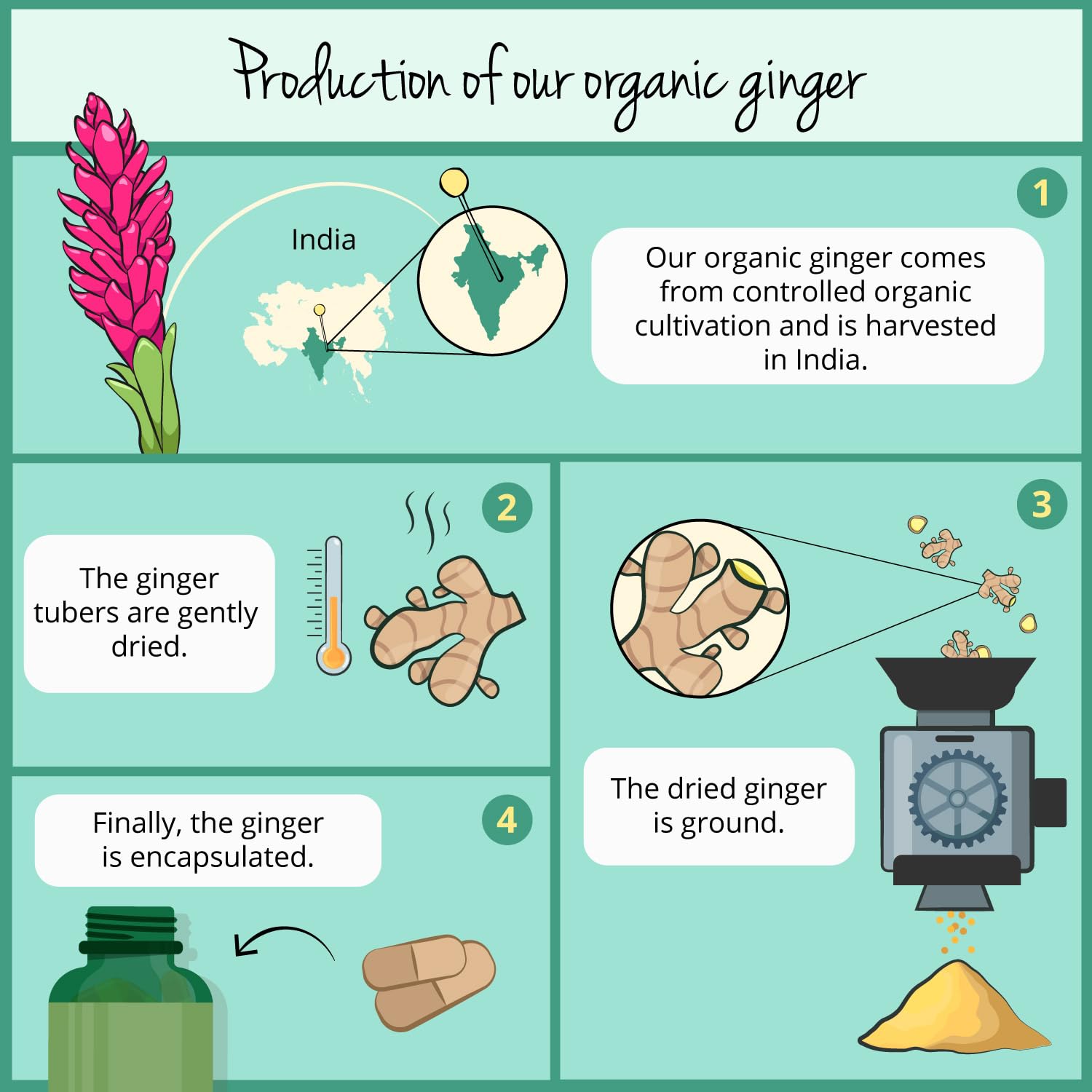 Production of our organic ginger

India

1

Our organic ginger comes from controlled organic cultivation and is harvested in India.

2

The ginger tubers are gently dried.

3

The dried ginger is ground.

4

Finally, the ginger is encapsulated.