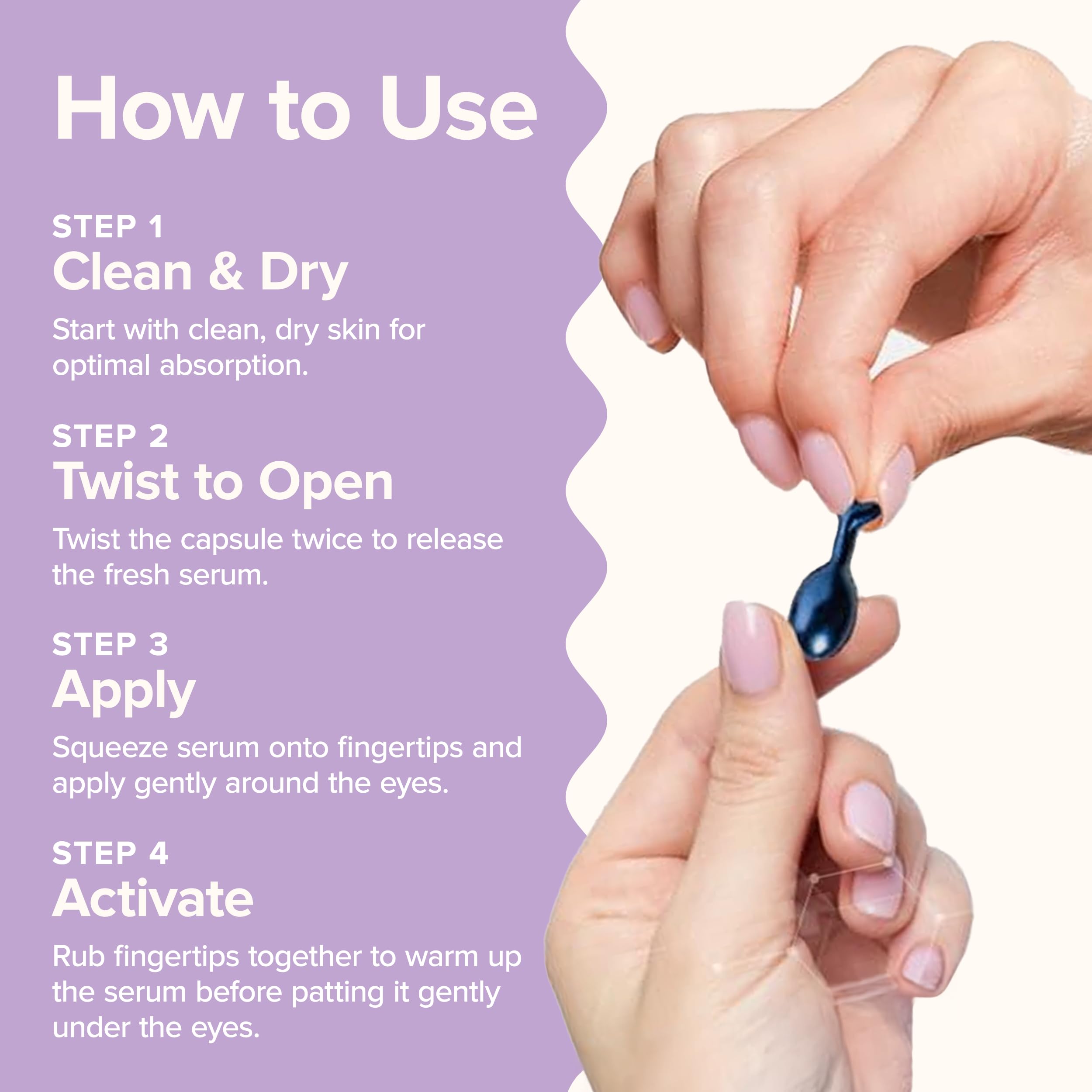 How to Use

STEP 1
Clean & Dry

Start with clean, dry skin for optimal absorption.

STEP 2
Twist to Open

Twist the capsule twice to release the fresh serum.

STEP 3
Apply

Squeeze serum onto fingertips and apply gently around the eyes.

STEP 4
Activate

Rub fingertips together to warm up the serum before patting it gently under the eyes.