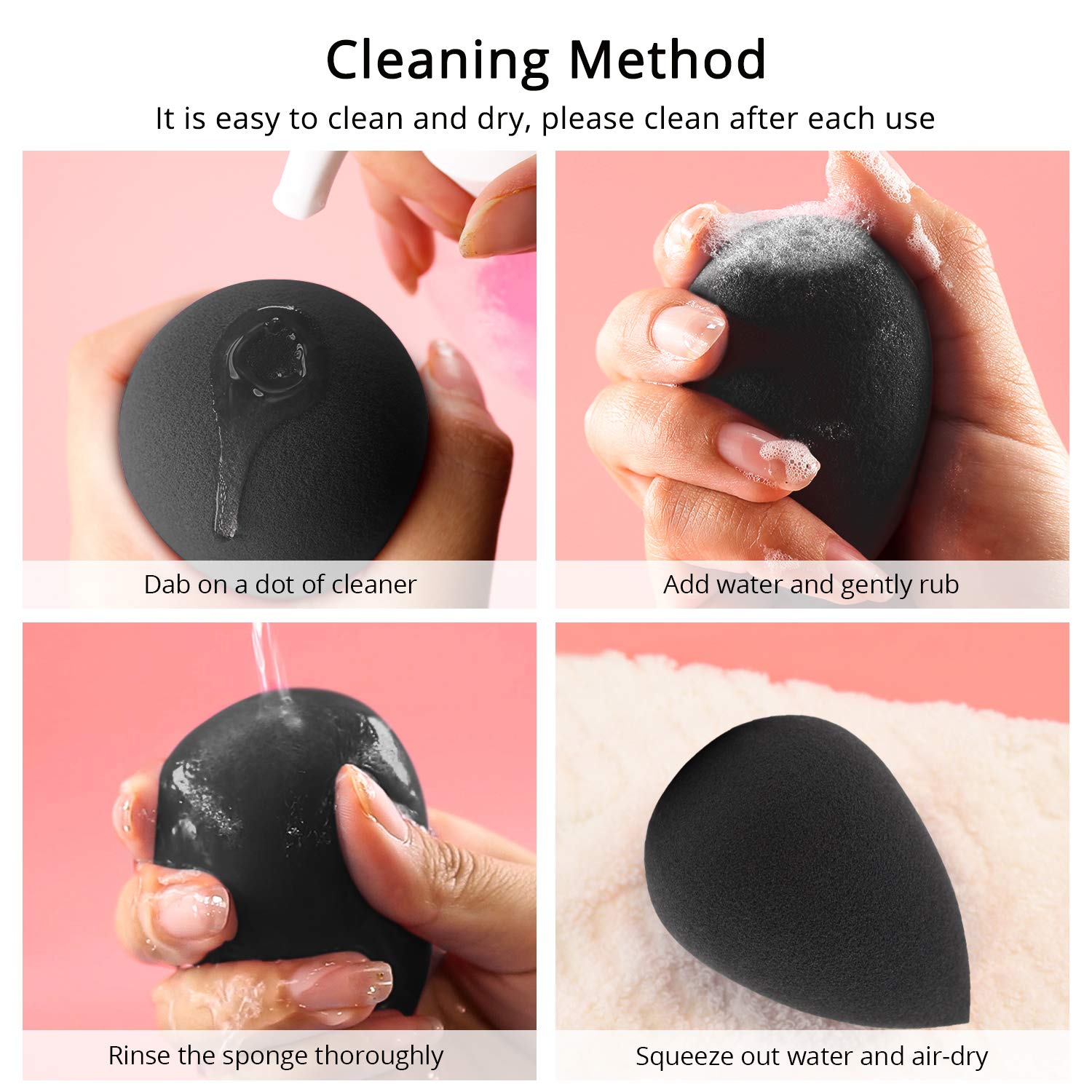 Cleaning Method

It is easy to clean and dry, please clean after each use

Dab on a dot of cleaner

Add water and gently rub

Rinse the sponge thoroughly

Squeeze out water and air-dry