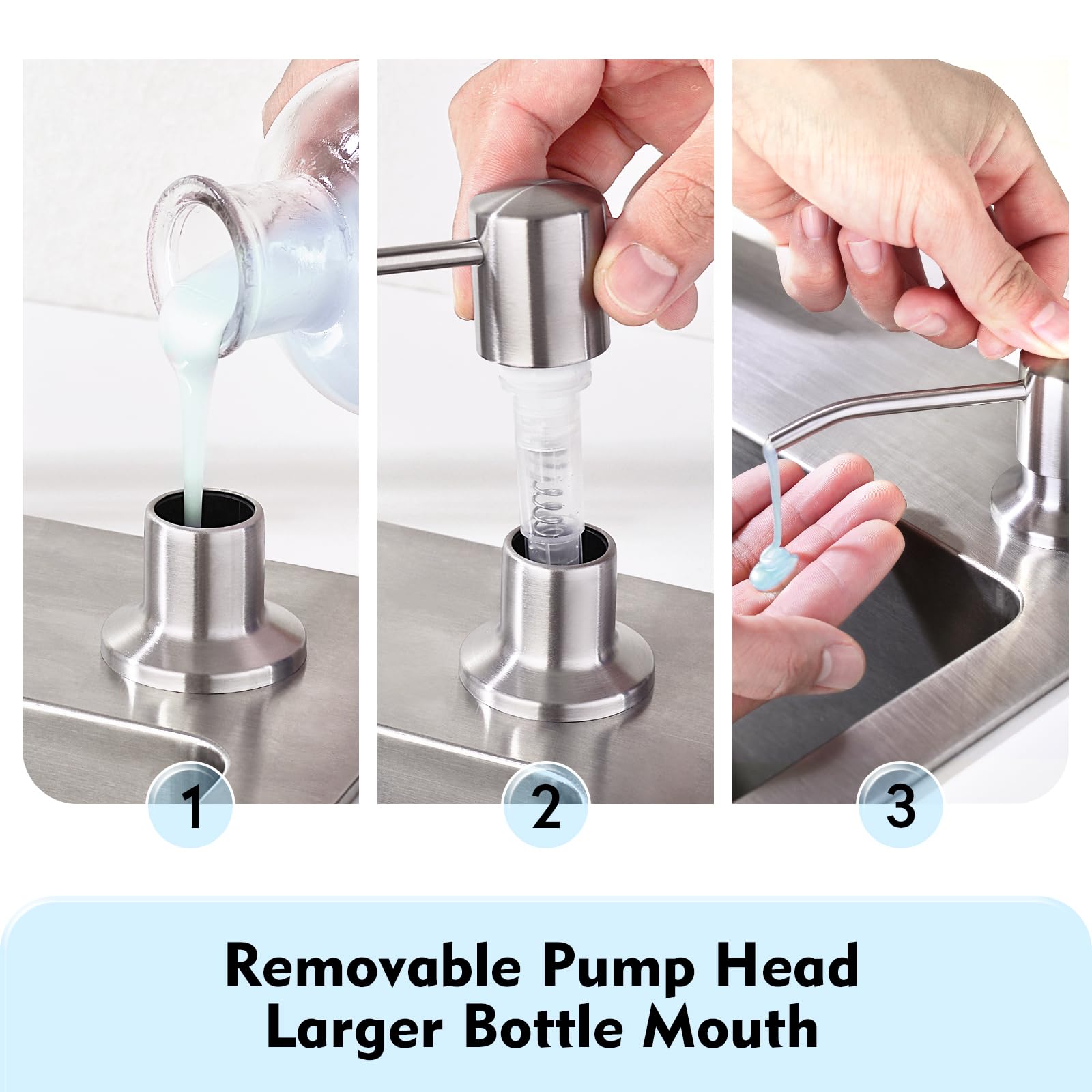 1

2

3

Removable Pump Head
Larger Bottle Mouth