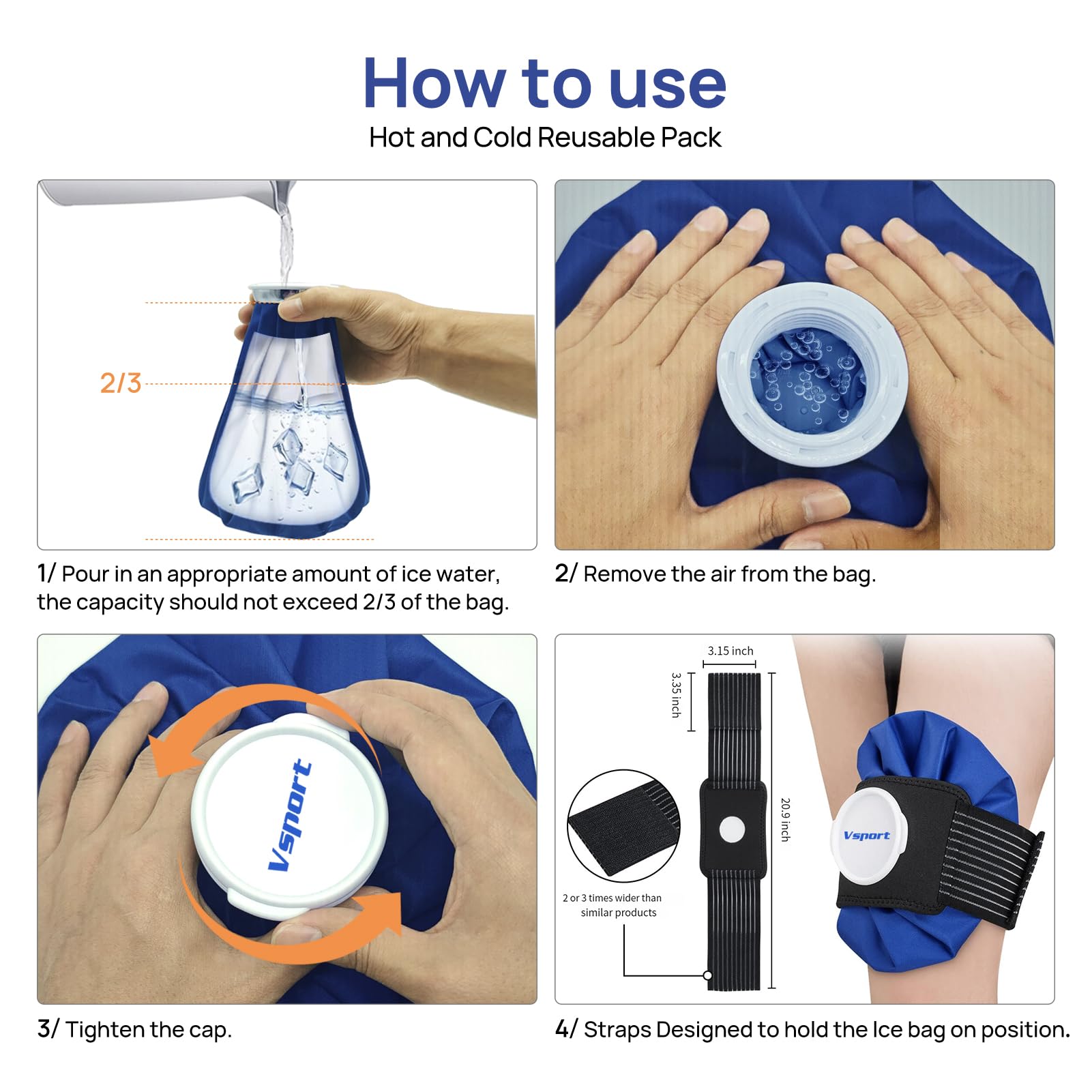 How to use
Hot and Cold Reusable Pack

2/3

1/ Pour in an appropriate amount of ice water, the capacity should not exceed 2/3 of the bag.

2/ Remove the air from the bag.

Vsport

3/ Tighten the cap.

3.15 inch
3.35 inch
20.9 inch
2 or 3 times wider than similar products
Vsport

4/ Straps Designed to hold the Ice bag on position.