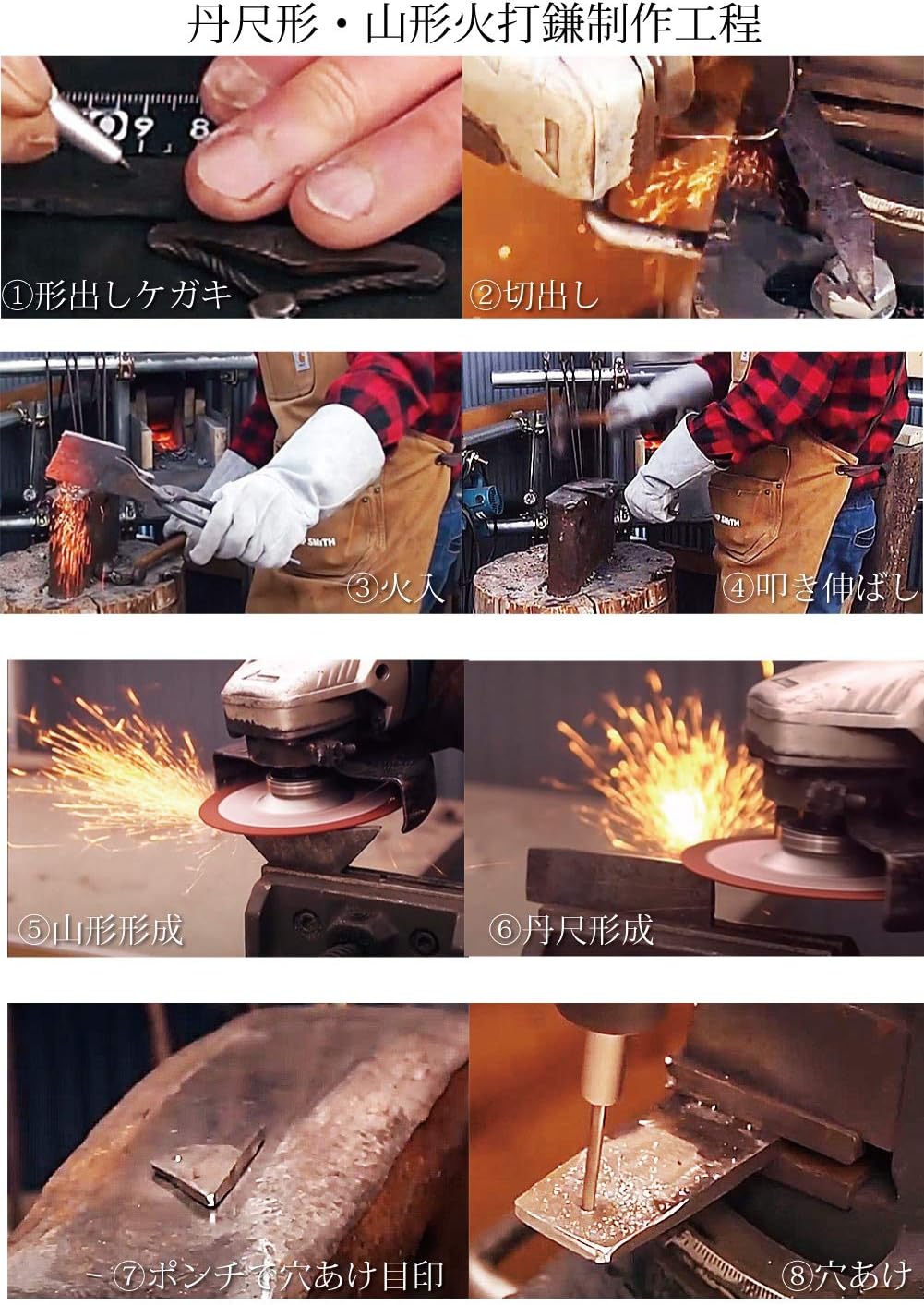 丹尺形・山形火打鎌制作工程

①形出しケガキ

②切出し

③火入

④叩き伸ばし

⑤山形形成

⑥丹尺形成

⑦ポンチで穴あけ目印

⑧穴あけ