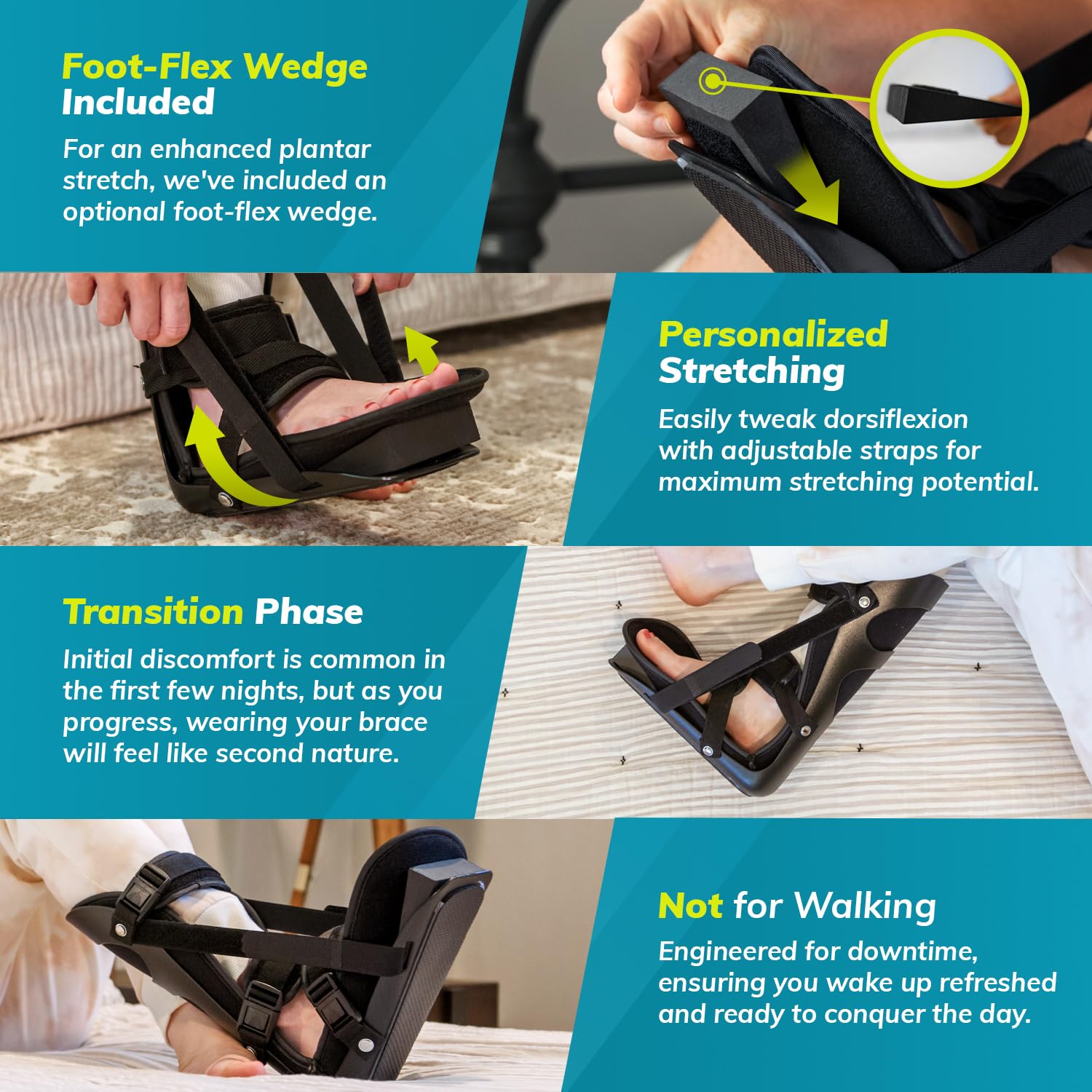 Foot-Flex Wedge Included

For an enhanced plantar stretch, we've included an optional foot-flex wedge.

Personalized Stretching

Easily tweak dorsiflexion with adjustable straps for maximum stretching potential.

Transition Phase

Initial discomfort is common in the first few nights, but as you progress, wearing your brace will feel like second nature.

Not for Walking

Engineered for downtime, ensuring you wake up refreshed and ready to conquer the day.