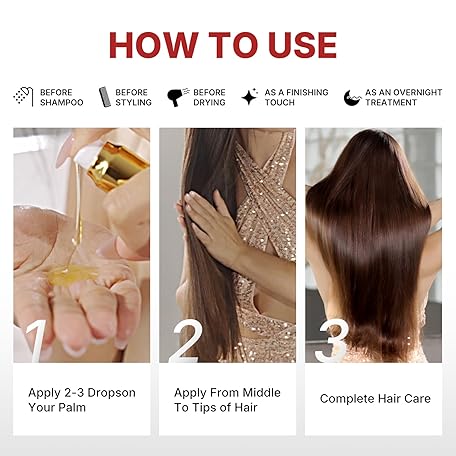 HOW TO USE

BEFORE SHAMPOO

BEFORE STYLING

BEFORE DRYING

AS A FINISHING TOUCH

AS AN OVERNIGHT TREATMENT

1

Apply 2-3 Dropson Your Palm

2

Apply From Middle To Tips of Hair

3

Complete Hair Care