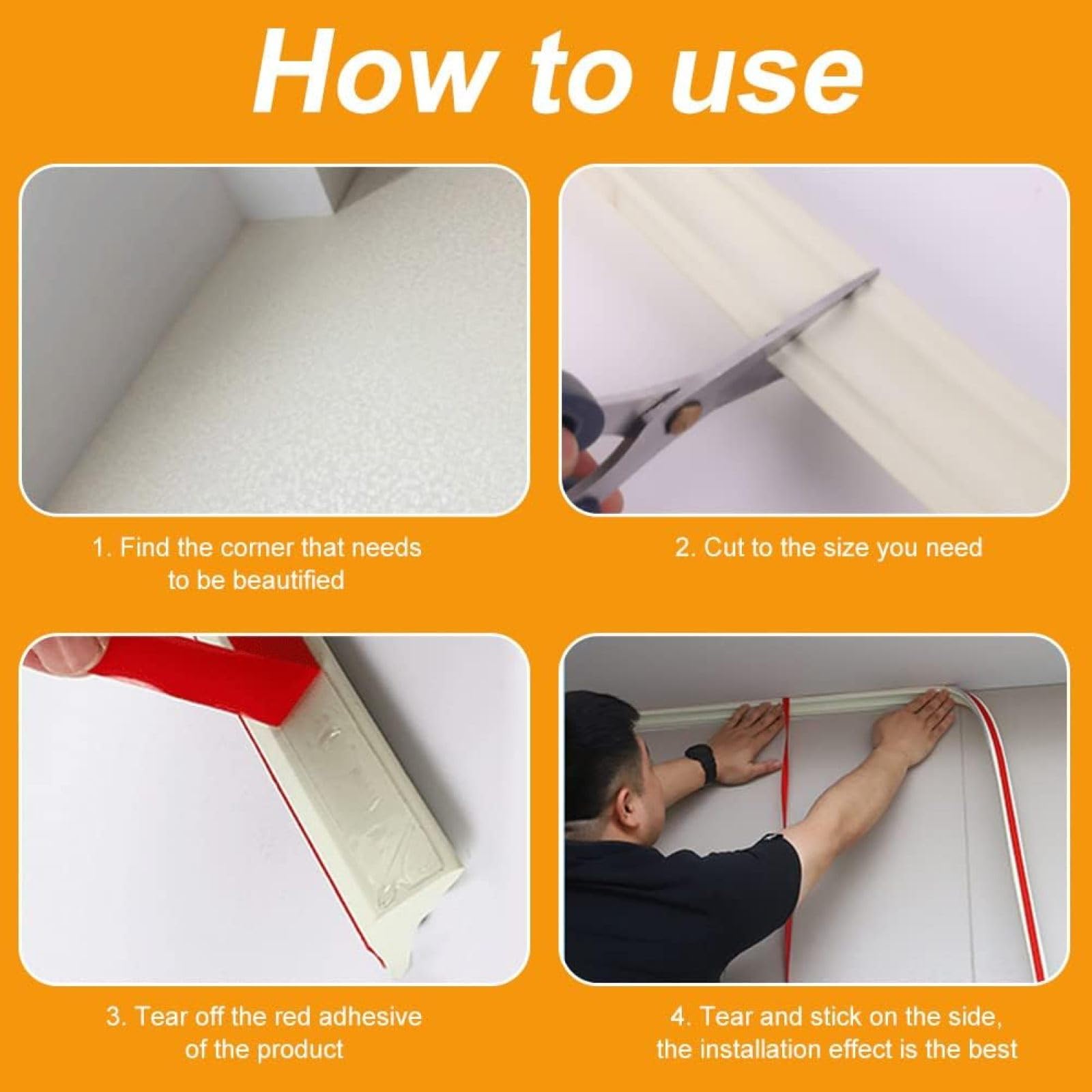 How to use

1. Find the corner that needs to be beautified

2. Cut to the size you need

3. Tear off the red adhesive of the product

4. Tear and stick on the side, the installation effect is the best