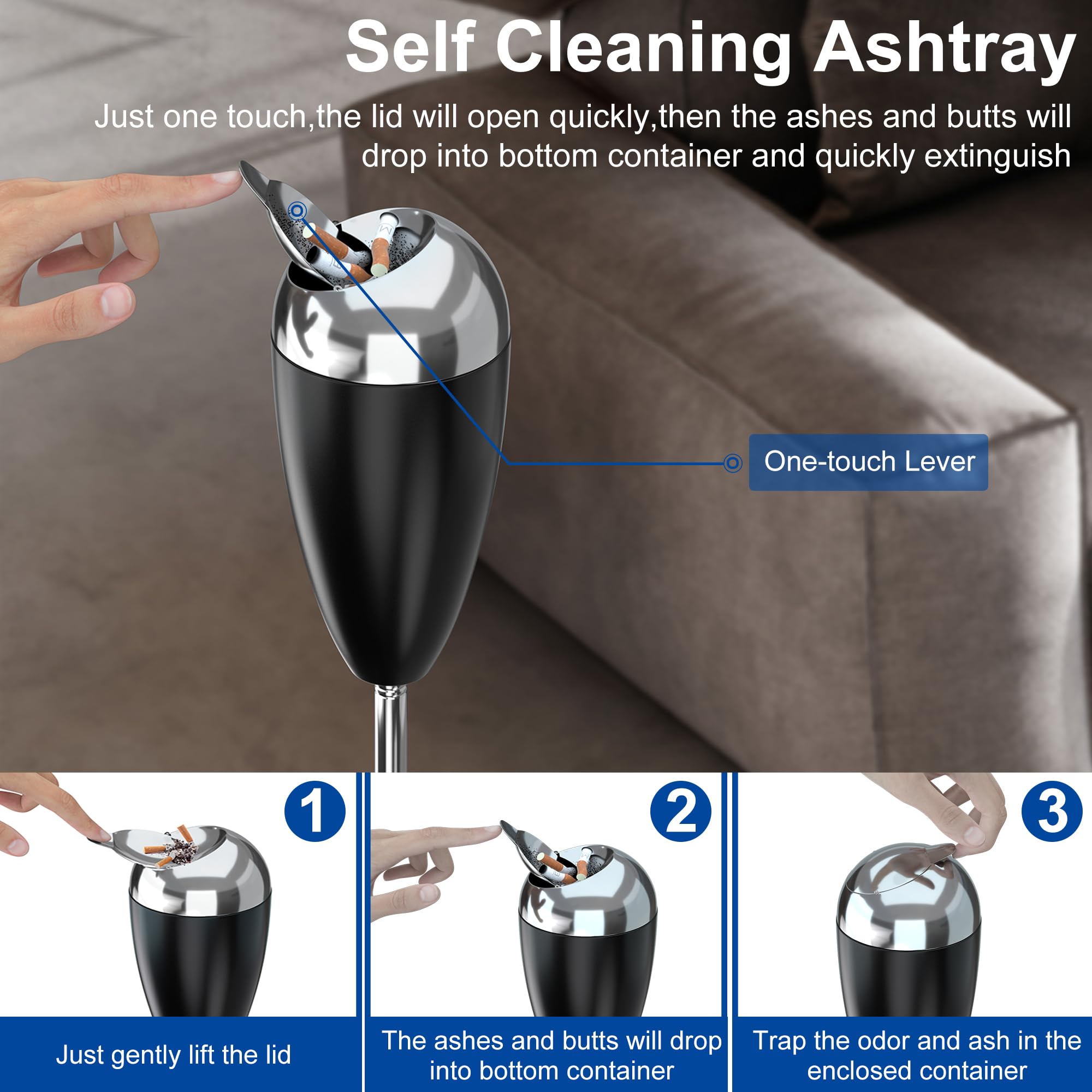 Self Cleaning Ashtray

Just one touch,the lid will open quickly,then the ashes and butts will drop into bottom container and quickly extinguish

One-touch Lever

1

Just gently lift the lid

2

The ashes and butts will drop into bottom container

3

Trap the odor and ash in the enclosed container