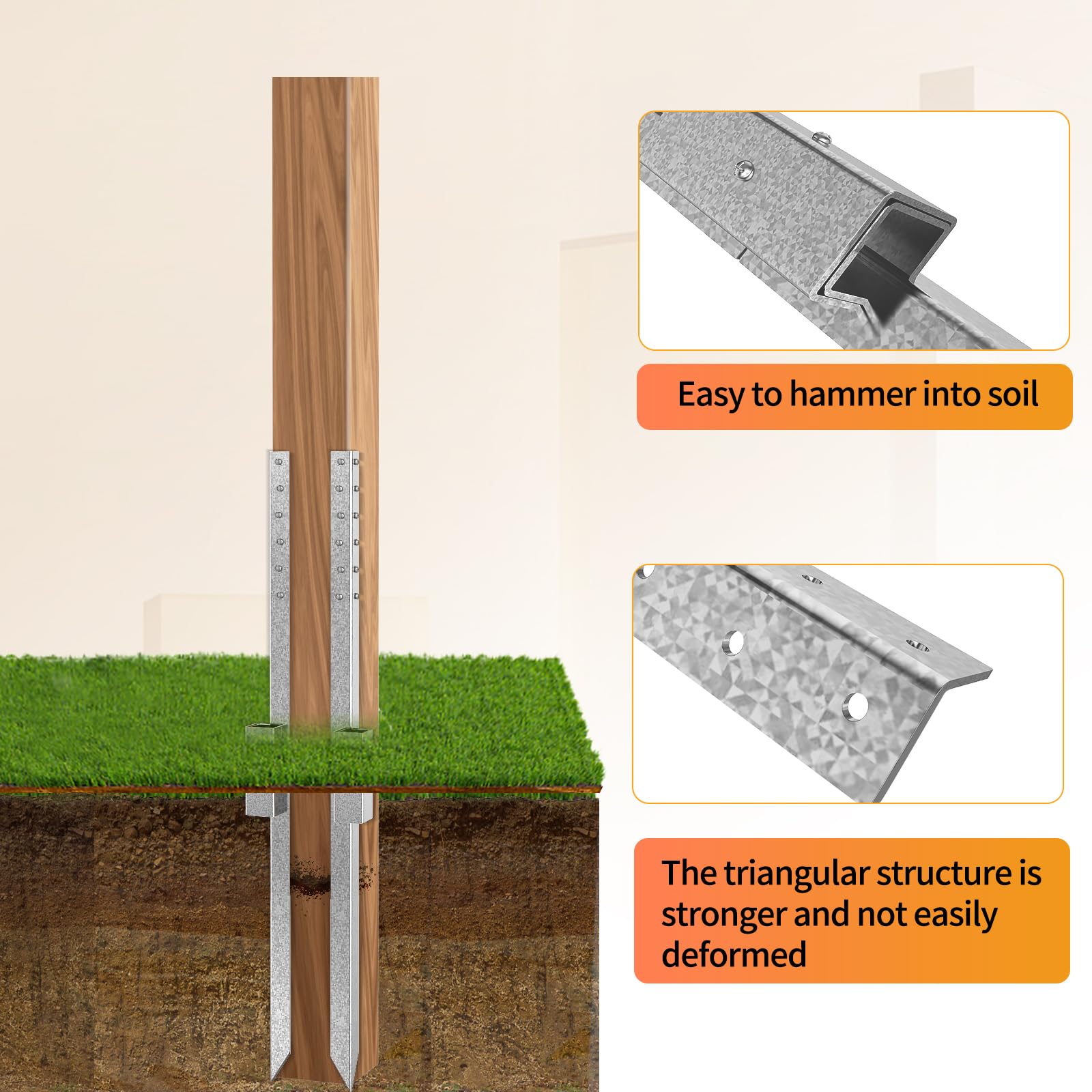 Easy to hammer into soil

The triangular structure is stronger and not easily deformed