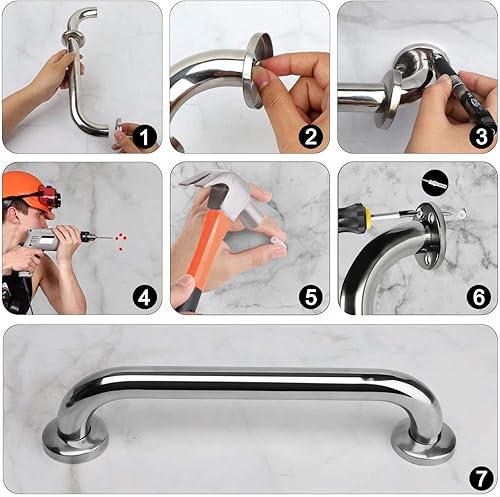 1

2

3

4

5

6

7