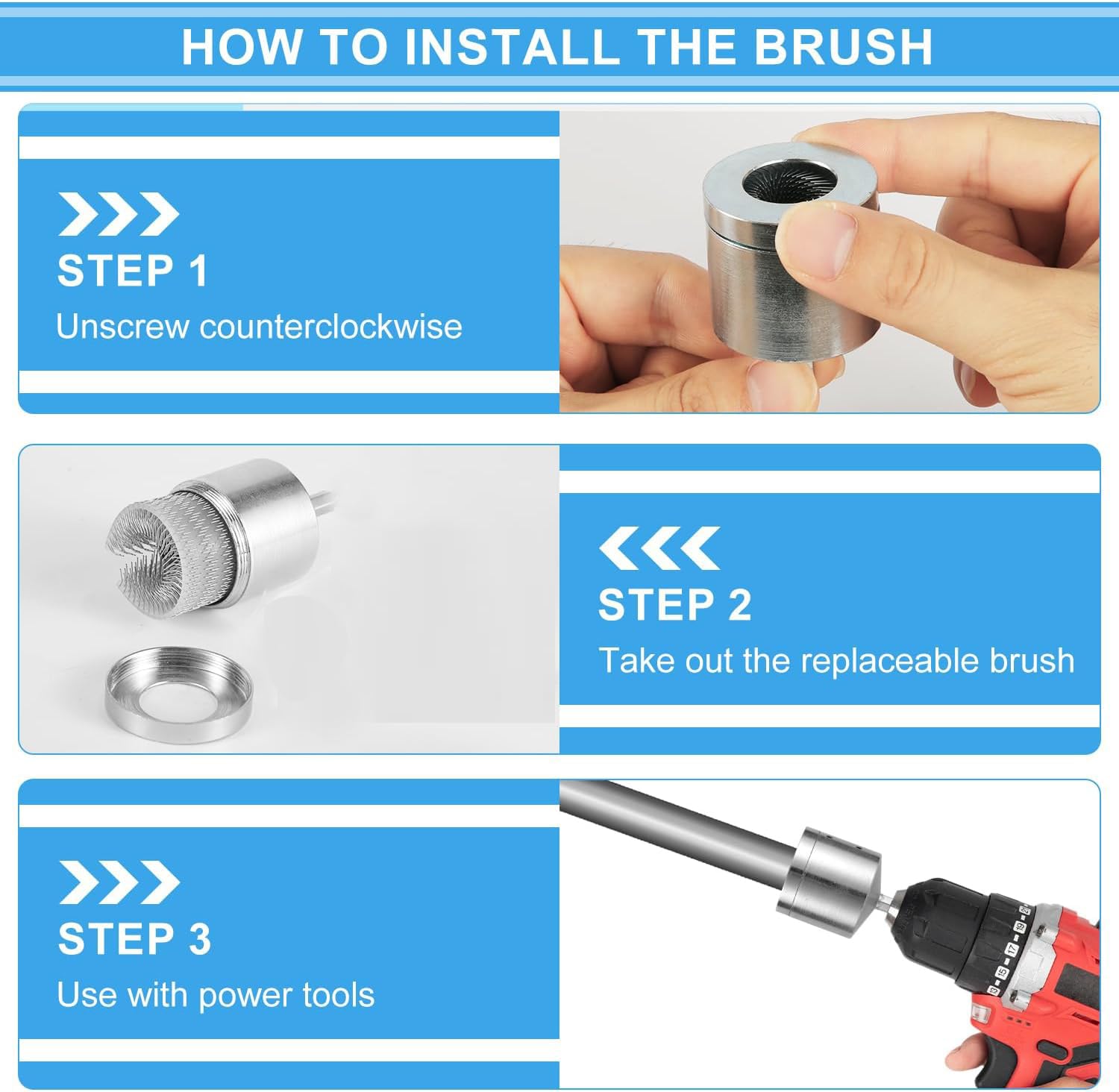 HOW TO INSTALL THE BRUSH

STEP 1
Unscrew counterclockwise

STEP 2
Take out the replaceable brush

STEP 3
Use with power tools