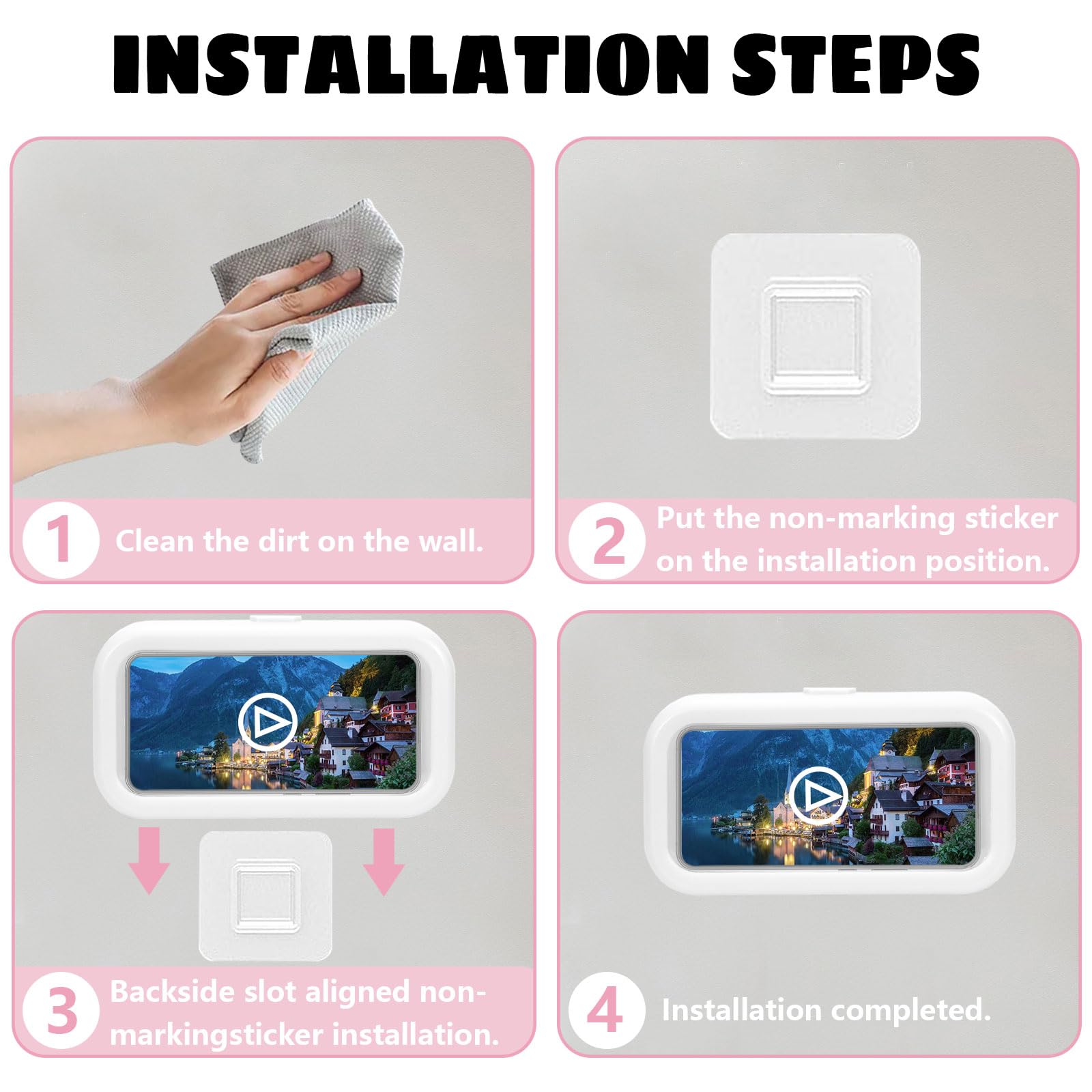 INSTALLATION STEPS

1 Clean the dirt on the wall.

2 Put the non-marking sticker on the installation position.

3 Backside slot aligned non-markingsticker installation.

4 Installation completed.