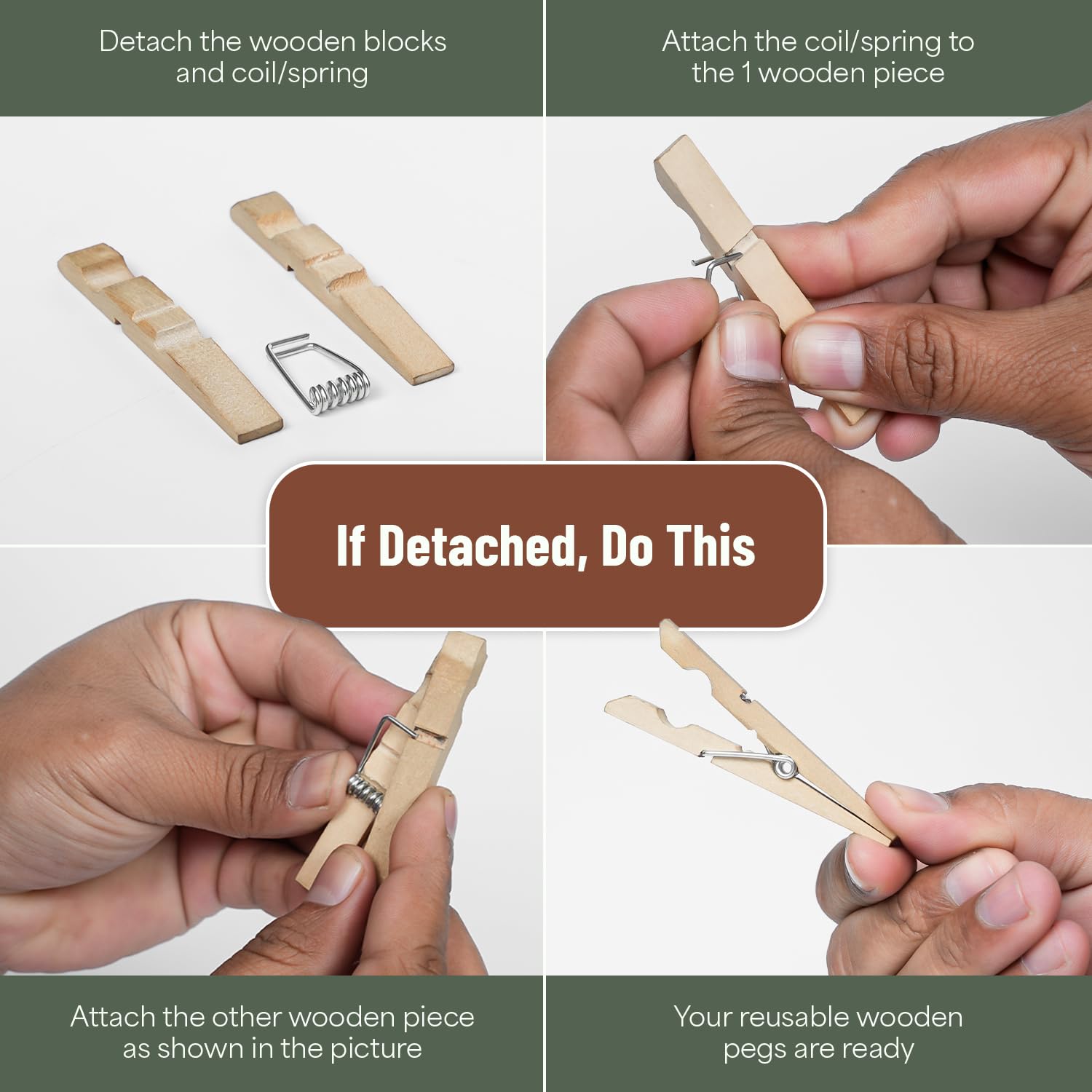 Detach the wooden blocks and coil/spring

Attach the coil/spring to the 1 wooden piece

If Detached, Do This

Attach the other wooden piece as shown in the picture

Your reusable wooden pegs are ready