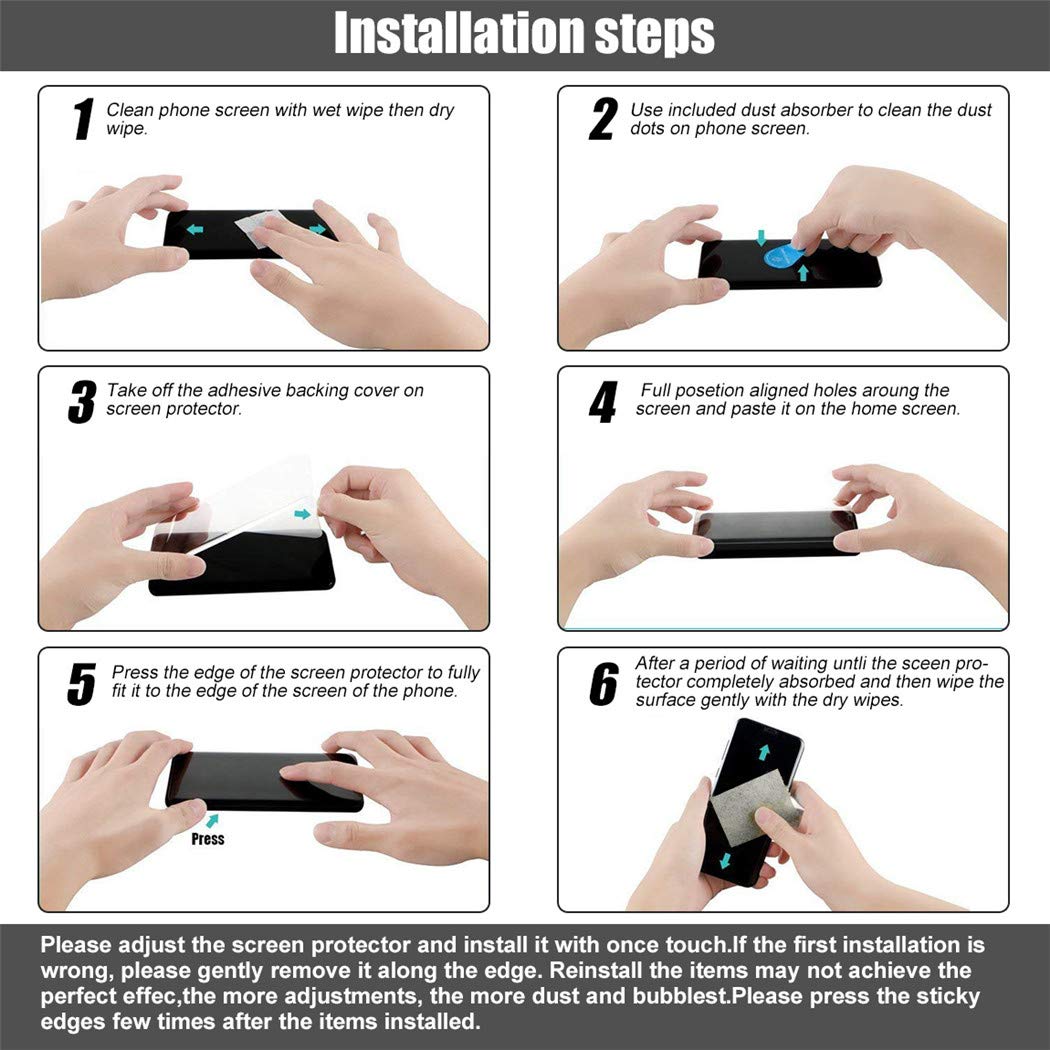 Installation steps

1 Clean phone screen with wet wipe then dry wipe.

2 Use included dust absorber to clean the dust dots on phone screen.

3 Take off the adhesive backing cover on screen protector.

4 Full posetion aligned holes aroung the screen and paste it on the home screen.

5 Press the edge of the screen protector to fully fit it to the edge of the screen of the phone.

Press

6 After a period of waiting untli the sceen protector completely absorbed and then wipe the surface gently with the dry wipes.

Please adjust the screen protector and install it with once touch.If the first installation is wrong, please gently remove it along the edge. Reinstall the items may not achieve the perfect effec,the more adjustments, the more dust and bubblest.Please press the sticky edges few times after the items installed.