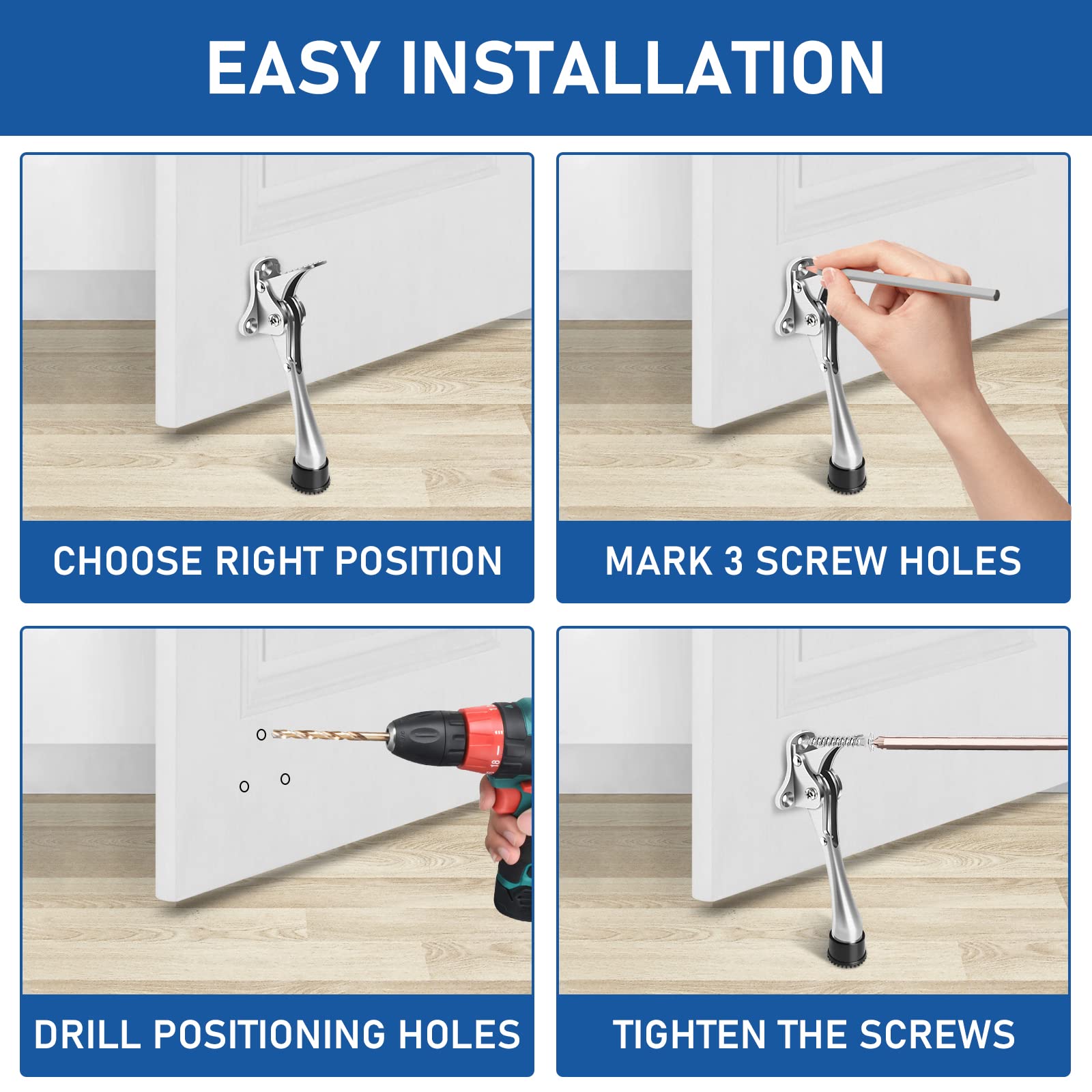 EASY INSTALLATION

CHOOSE RIGHT POSITION

MARK 3 SCREW HOLES

18

DRILL POSITIONING HOLES

TIGHTEN THE SCREWS