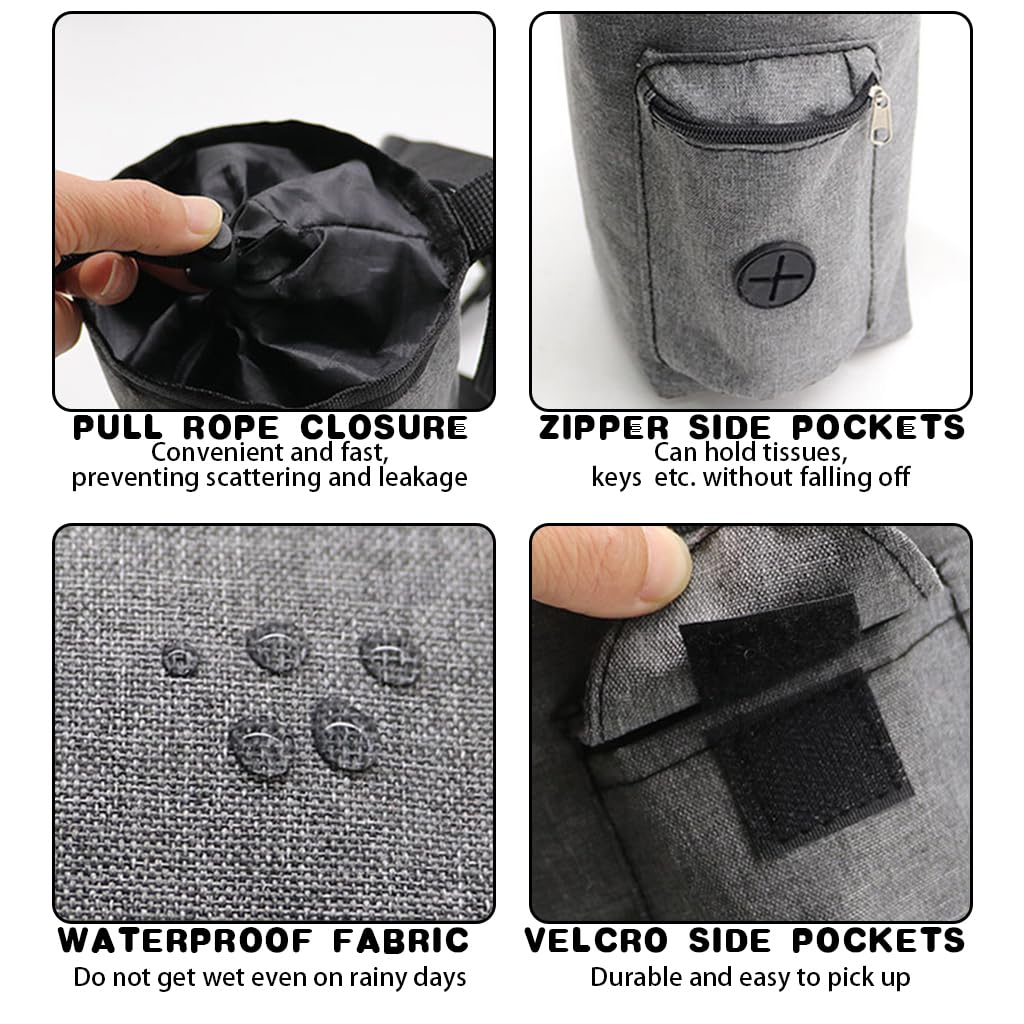 PULL ROPE CLOSURE
Convenient and fast, preventing scattering and leakage

ZIPPER SIDE POCKETS
Can hold tissues, keys etc. without falling off

WATERPROOF FABRIC
Do not get wet even on rainy days

VELCRO SIDE POCKETS
Durable and easy to pick up