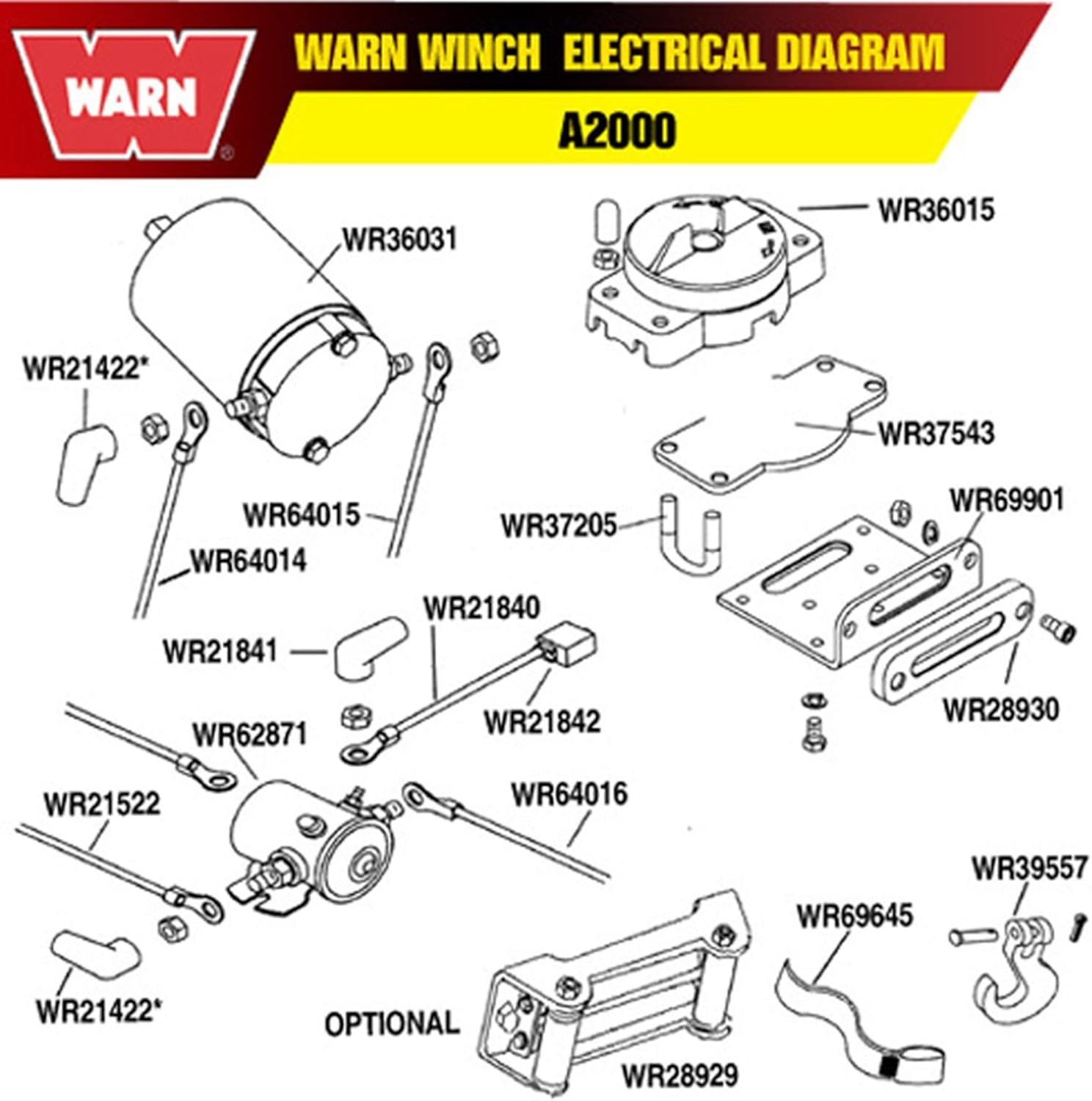 WARN

WARN WINCH ELECTRICAL DIAGRAM

A2000

WR36031

WR36015

WR21422*

WR37543

WR64015

WR37205

WR69901

WR64014

WR21840

WR21841

WR21842

WR28930

WR62871

WR21522

WR64016

WR39557

WR69645

WR21422*

OPTIONAL

WR28929