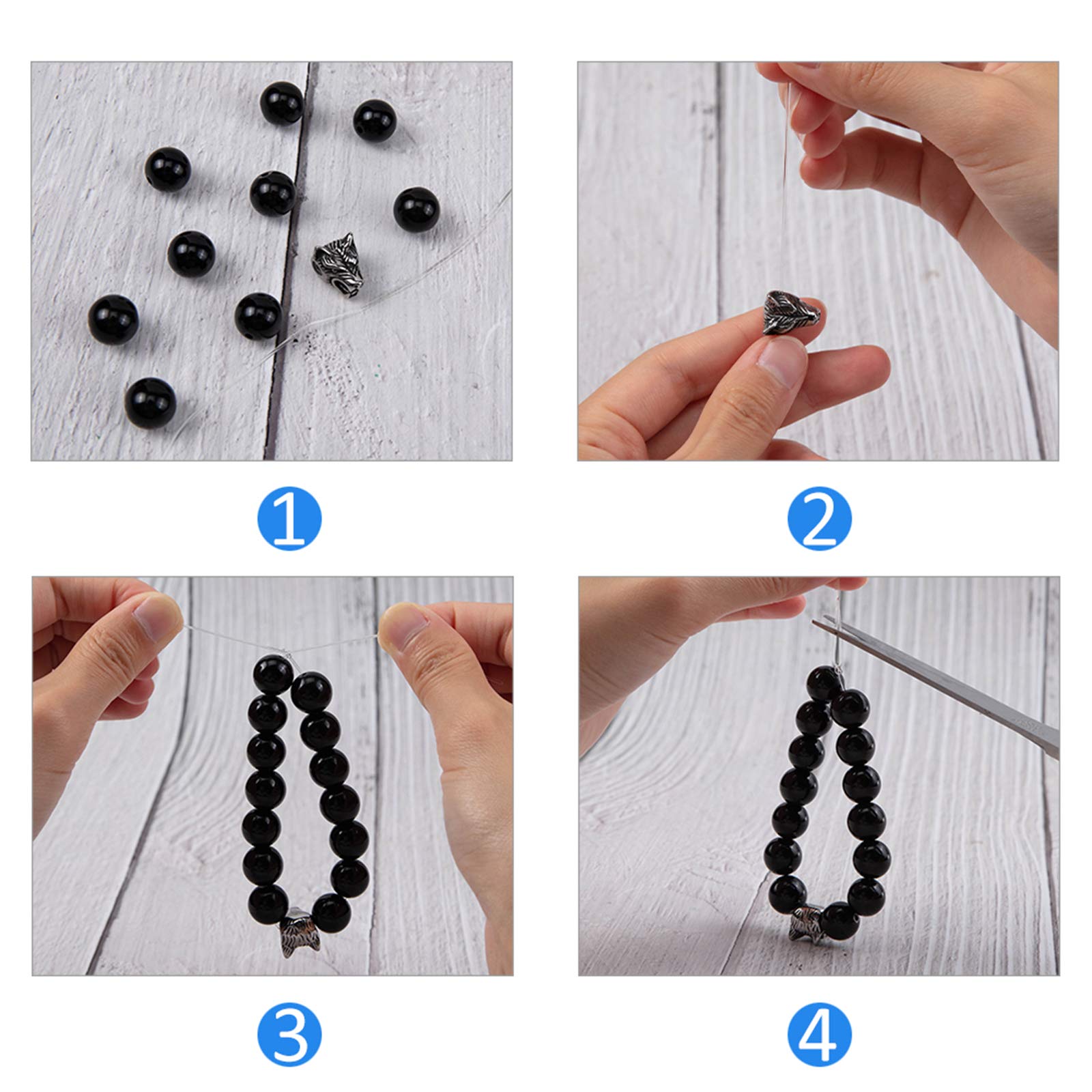 1

2

3

4