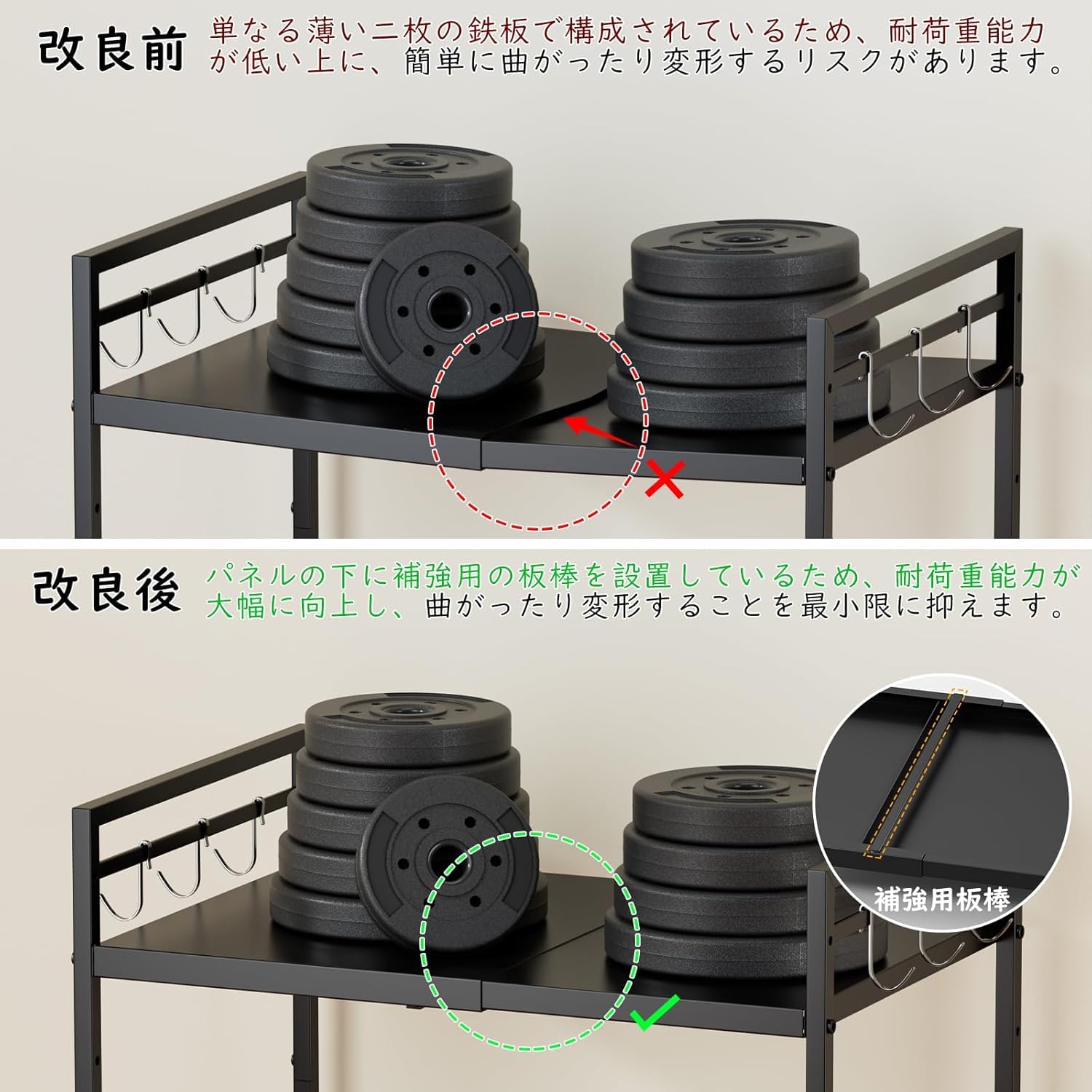 改良前 単なる薄い二枚の鉄板で構成されているため、耐荷重能力が低い上に、簡単に曲がったり変形するリスクがあります。

改良後 パネルの下に補強用の板棒を設置しているため、耐荷重能力が大幅に向上し、曲がったり変形することを最小限に抑えます。

補強用板棒