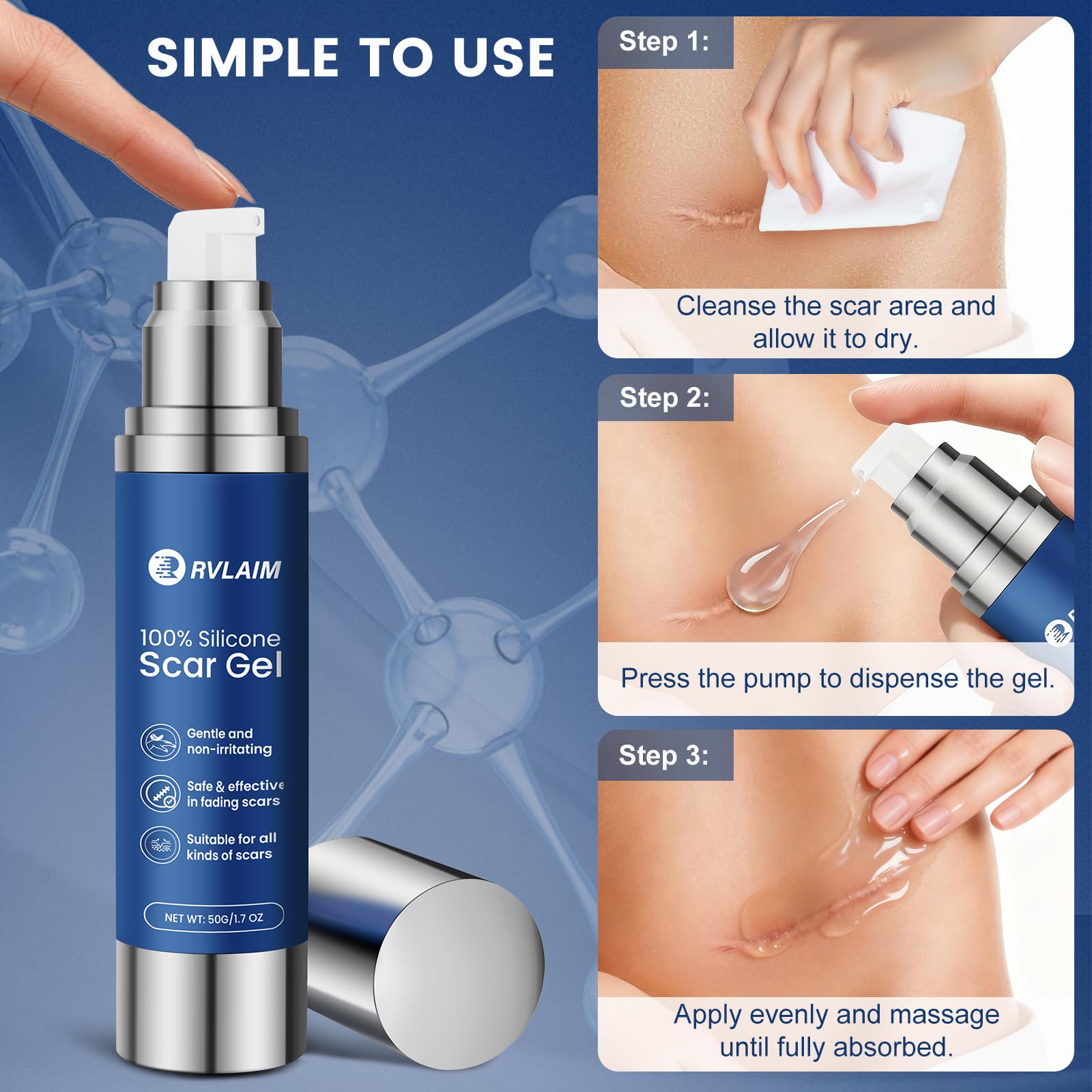 SIMPLE TO USE

RVLAIM

100% Silicone
Scar Gel

Gentle and non-irritating

Safe & effective in fading scars

Suitable for all kinds of scars

NET WT: 50G/1.7 OZ

Step 1:

Cleanse the scar area and allow it to dry.

Step 2:

Press the pump to dispense the gel.

Step 3:

Apply evenly and massage until fully absorbed.