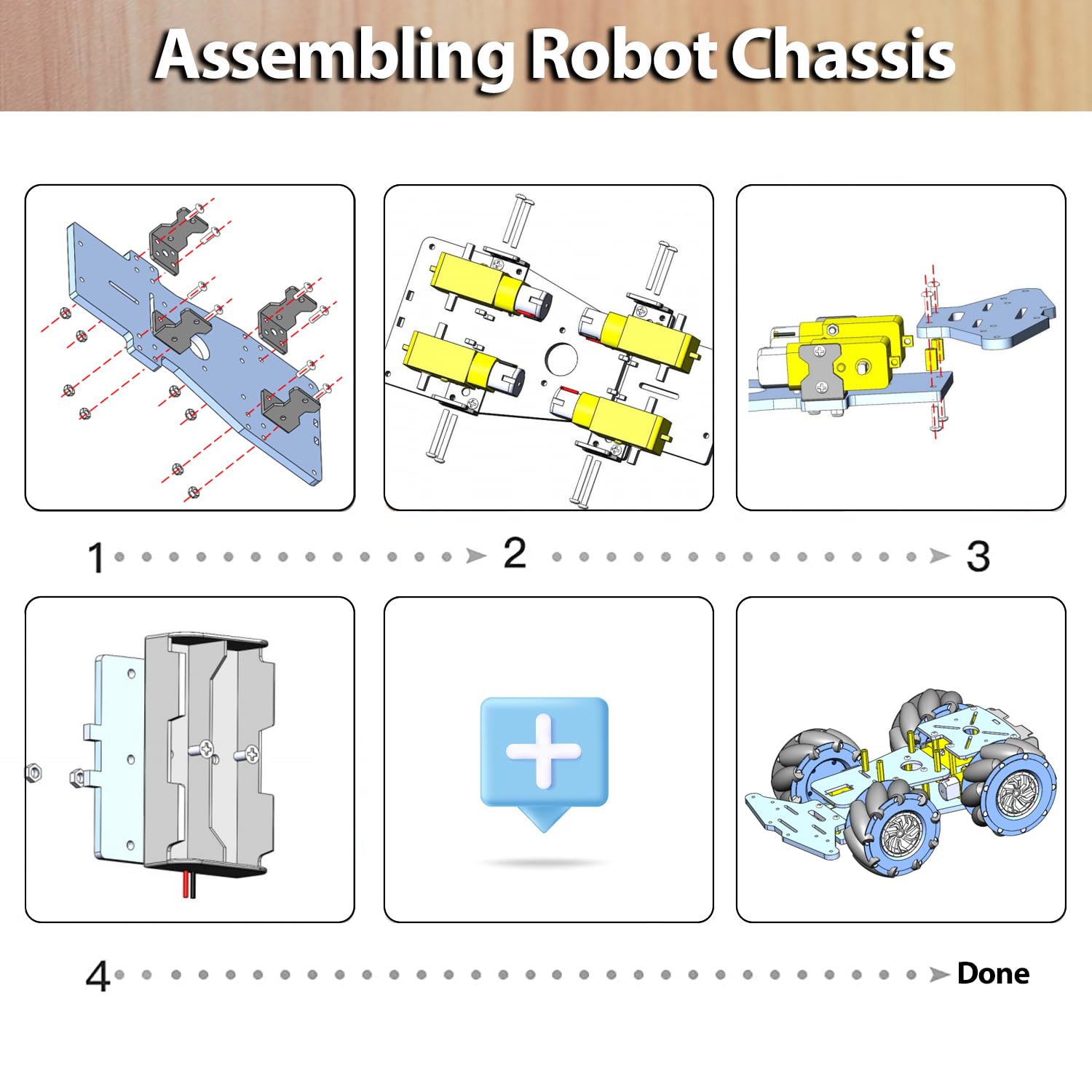 Assembling Robot Chassis

1 2 3

4 Done