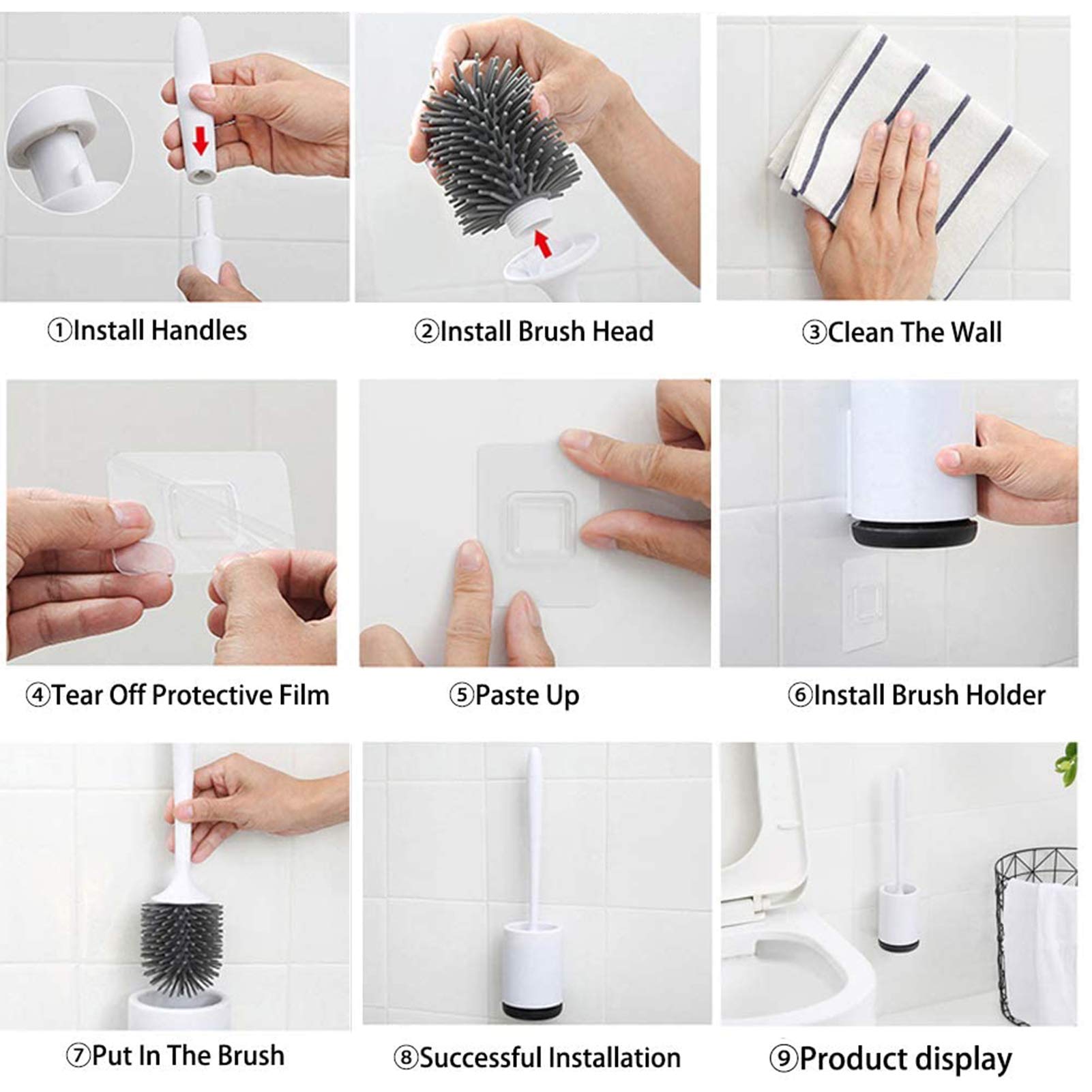 ①Install Handles

②Install Brush Head

③Clean The Wall

④Tear Off Protective Film

⑤Paste Up

⑥Install Brush Holder

⑦Put In The Brush

⑧Successful Installation

⑨Product display