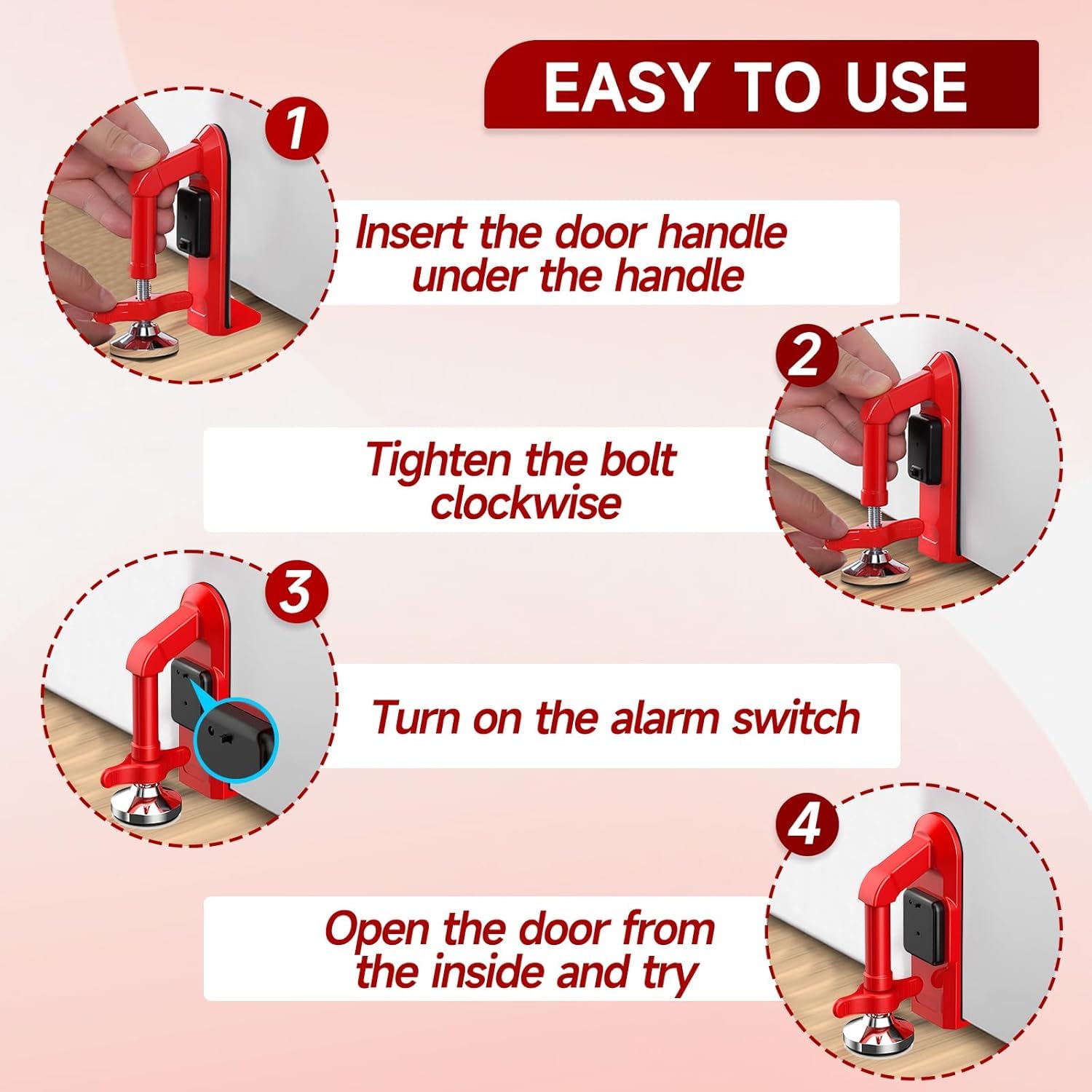 EASY TO USE

1

Insert the door handle under the handle

2

Tighten the bolt clockwise

3

Turn on the alarm switch

4

Open the door from the inside and try