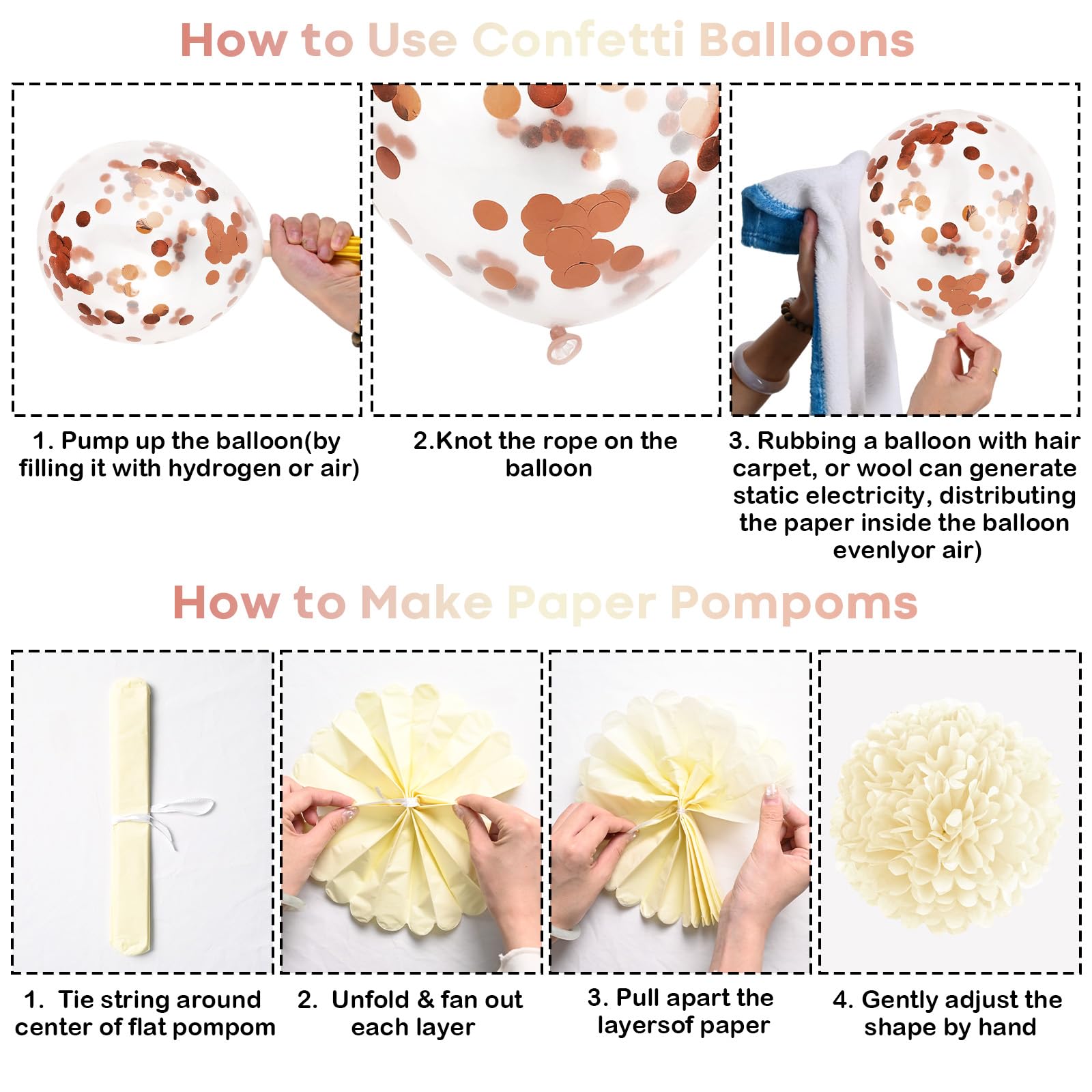 How to Use Confetti Balloons

1. Pump up the balloon(by filling it with hydrogen or air)

2.Knot the rope on the balloon

3. Rubbing a balloon with hair carpet, or wool can generate static electricity, distributing the paper inside the balloon evenlyor air)

How to Make Paper Pompoms

1. Tie string around center of flat pompom

2. Unfold & fan out each layer

3. Pull apart the layersof paper

4. Gently adjust the shape by hand