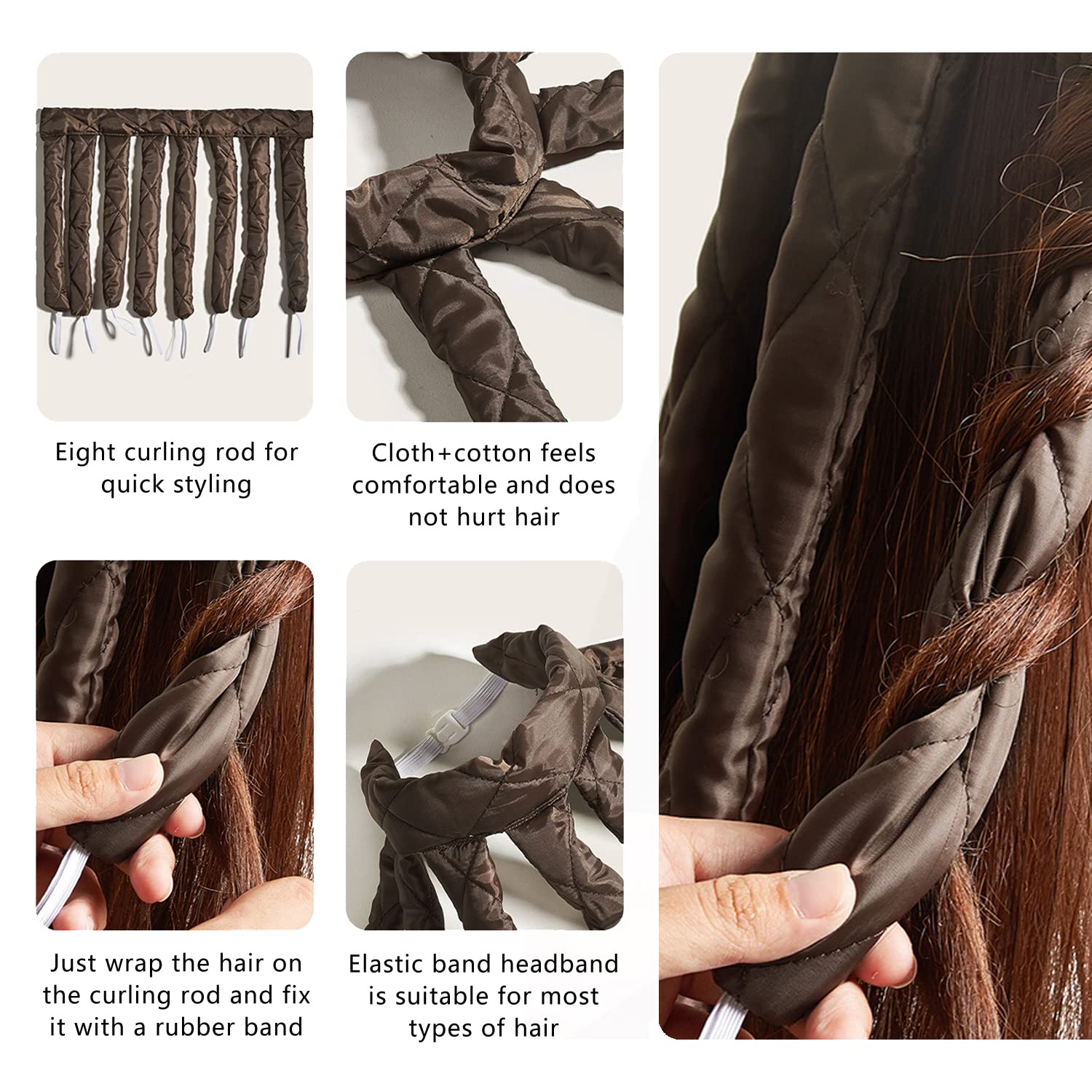 Eight curling rod for quick styling

Cloth+cotton feels comfortable and does not hurt hair

Just wrap the hair on the curling rod and fix it with a rubber band

Elastic band headband is suitable for most types of hair