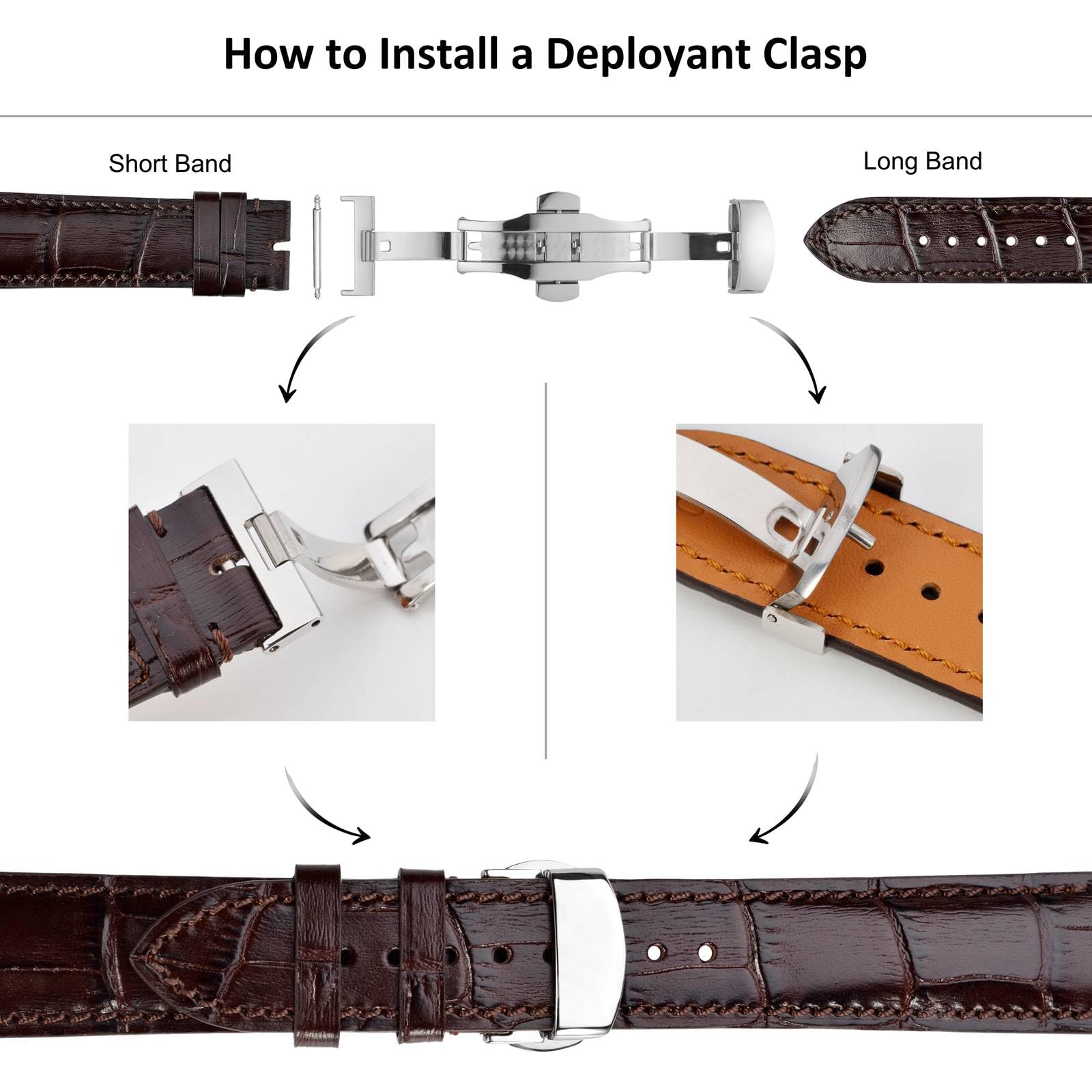 How to Install a Deployant Clasp

Short Band

Long Band