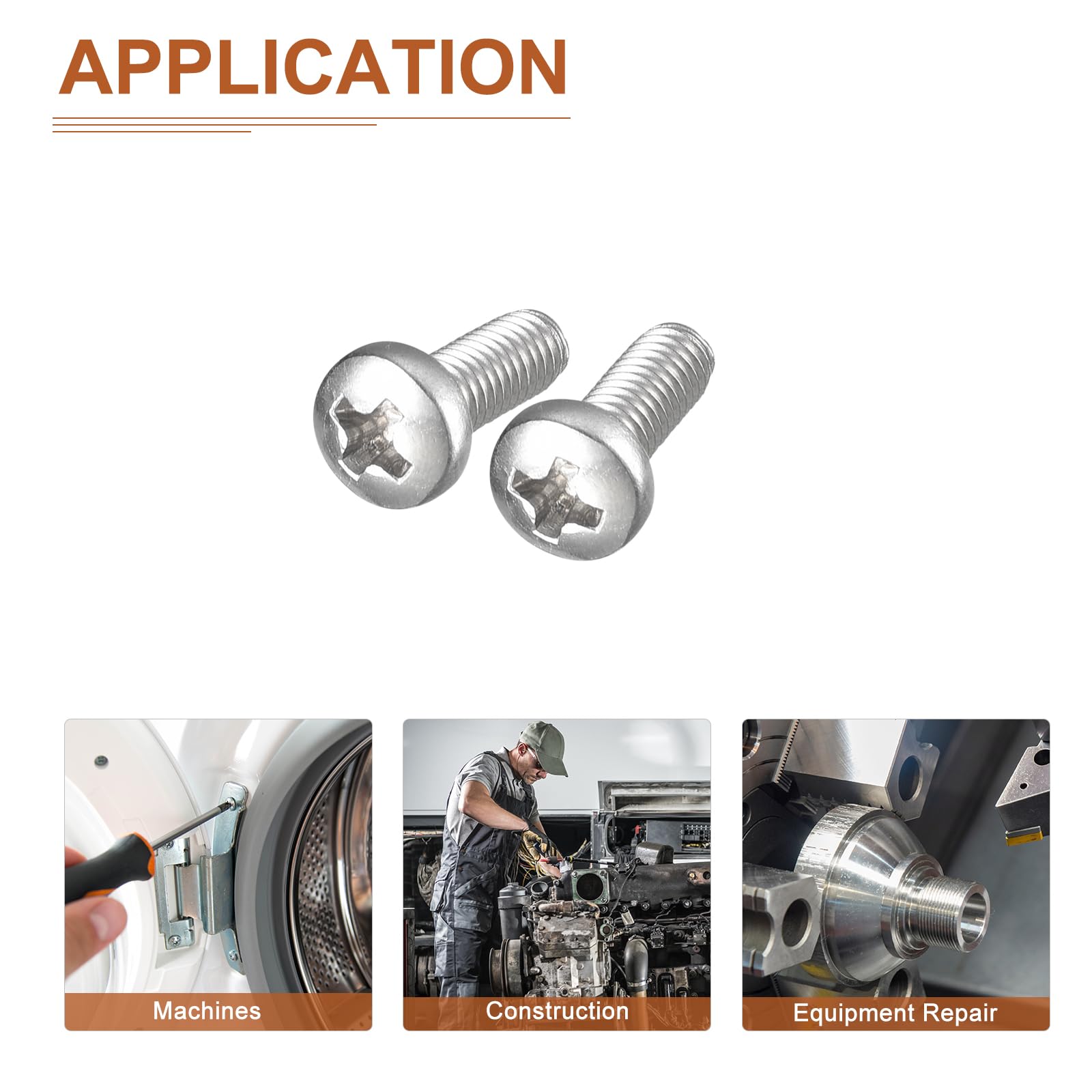 APPLICATION

Machines

Construction

Equipment Repair