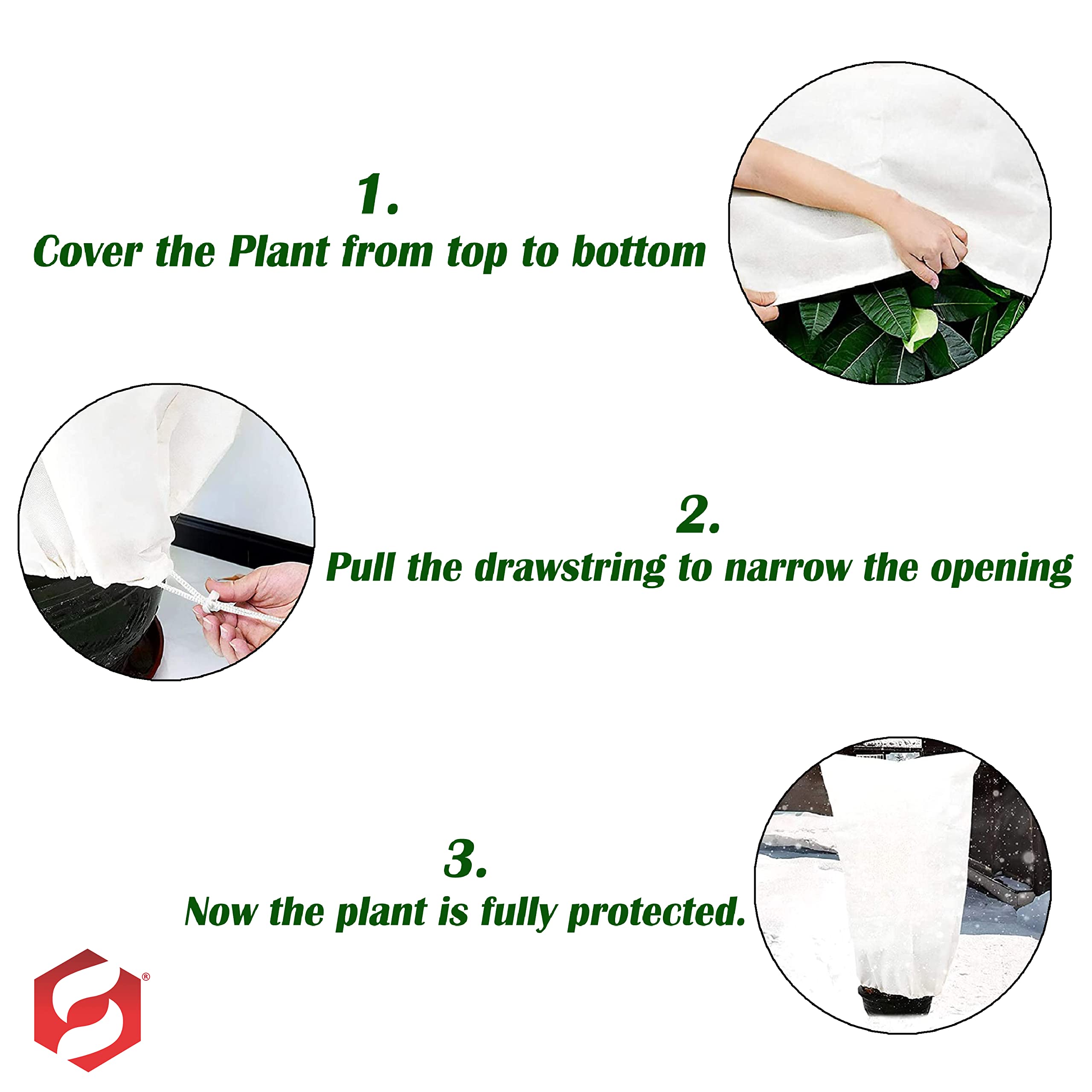 1.
Cover the Plant from top to bottom

2.
Pull the drawstring to narrow the opening

3.
Now the plant is fully protected.

®