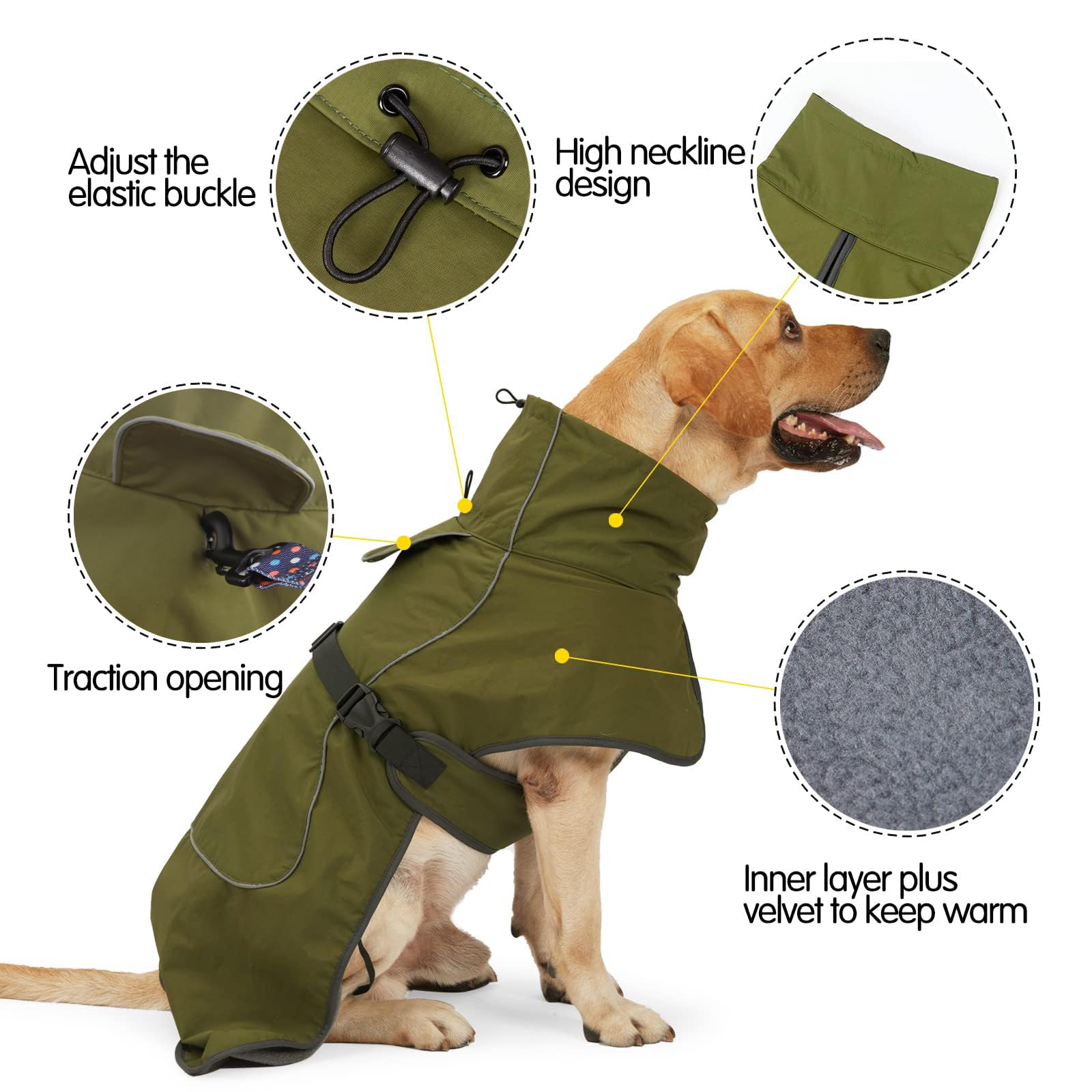 Adjust the elastic buckle

High neckline design

Traction opening

Inner layer plus velvet to keep warm