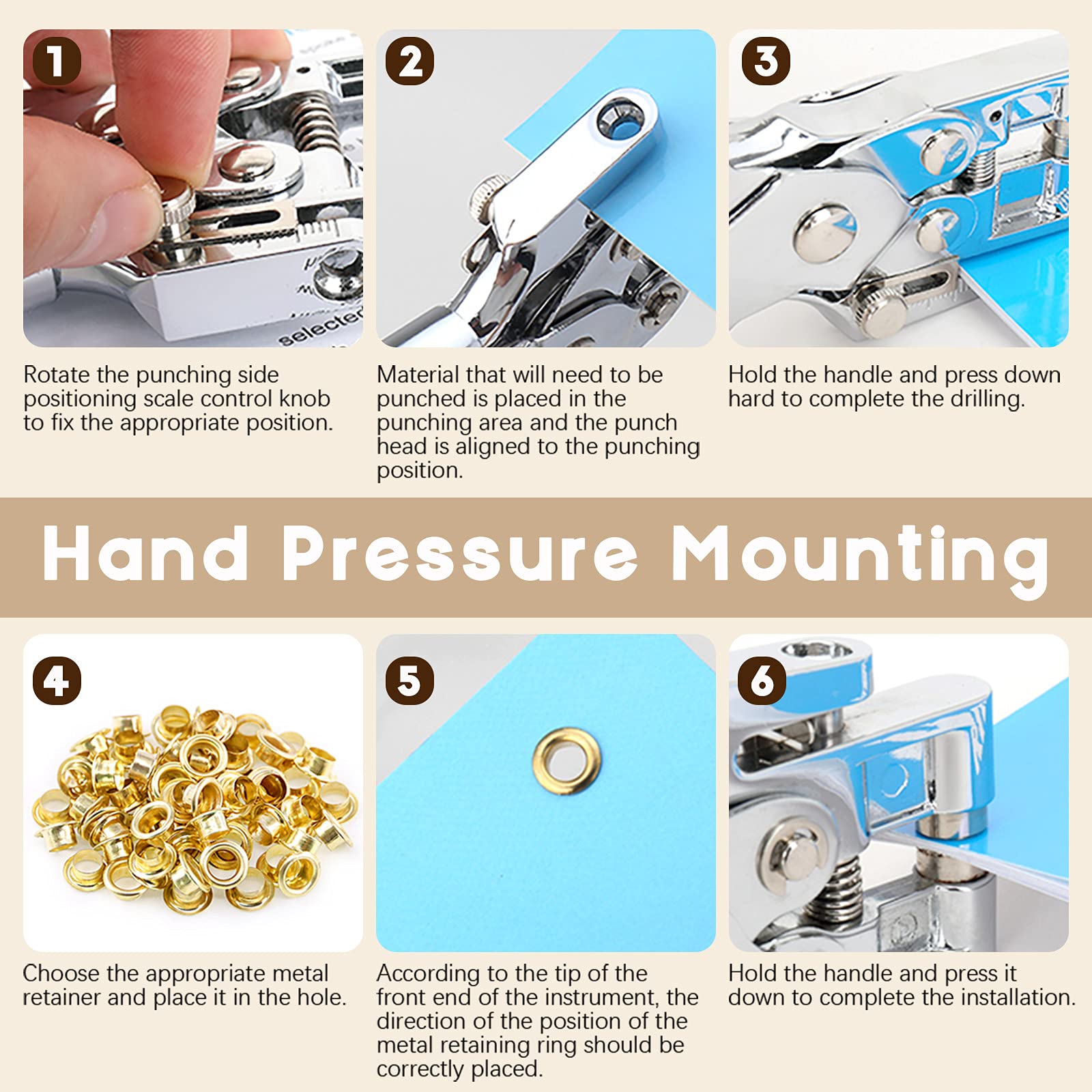 1

Rotate the punching side positioning scale control knob to fix the appropriate position.

2

Material that will need to be punched is placed in the punching area and the punch head is aligned to the punching position.

3

Hold the handle and press down hard to complete the drilling.

Hand Pressure Mounting

4

Choose the appropriate metal retainer and place it in the hole.

5

According to the tip of the front end of the instrument, the direction of the position of the metal retaining ring should be correctly placed.

6

Hold the handle and press it down to complete the installation.