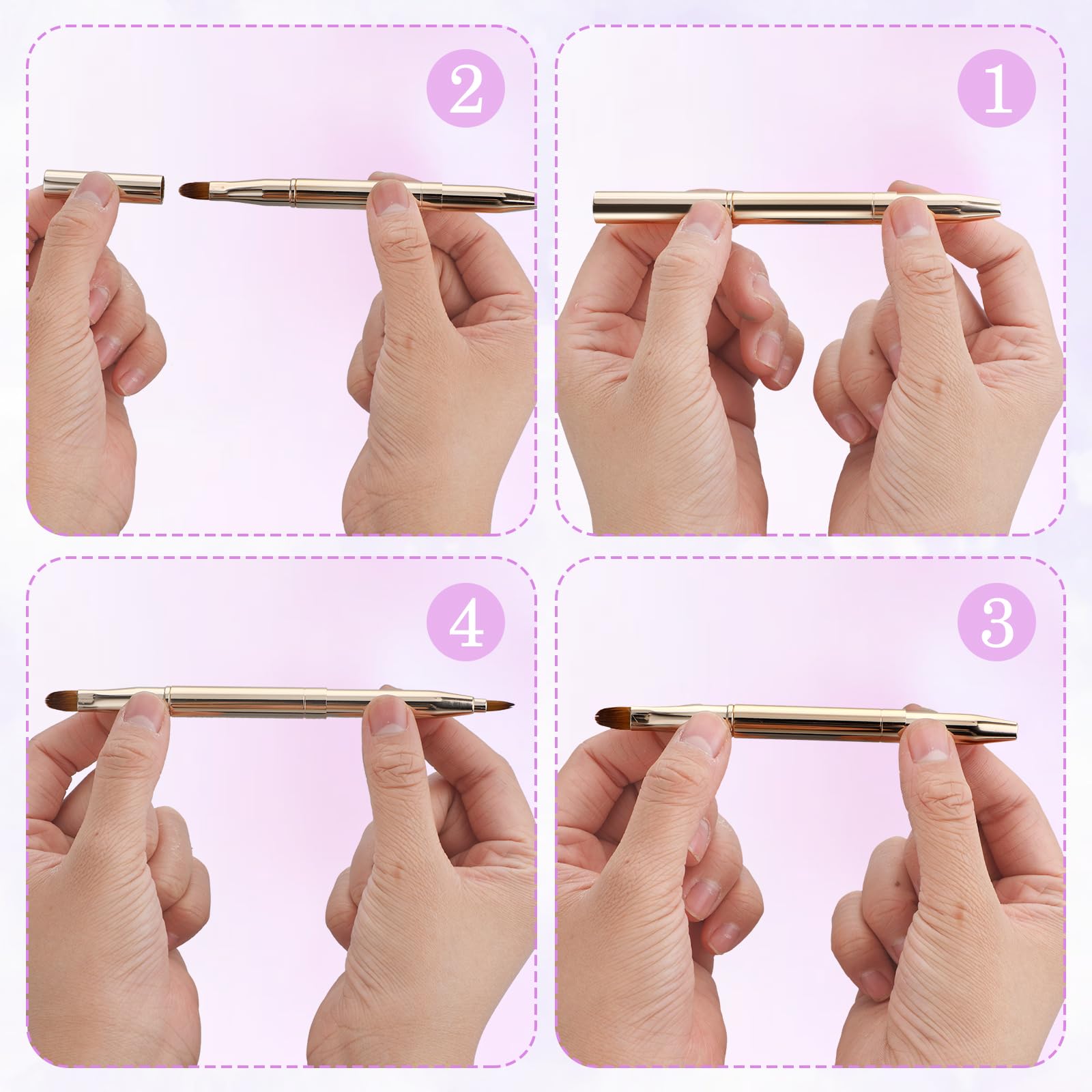 2

1

4

3