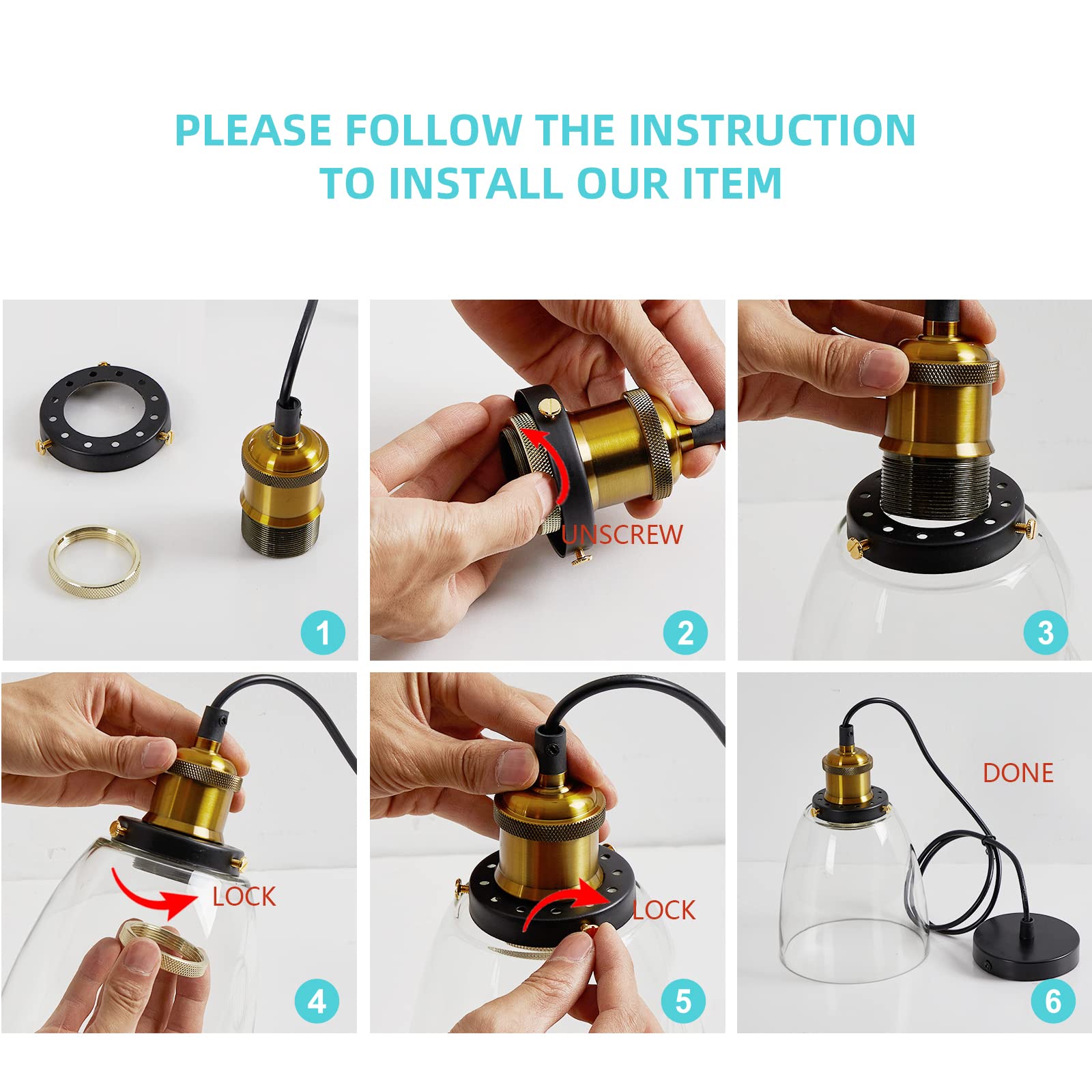 PLEASE FOLLOW THE INSTRUCTION
TO INSTALL OUR ITEM

1

UNSCREW

2

3

LOCK

4

LOCK

5

DONE

6