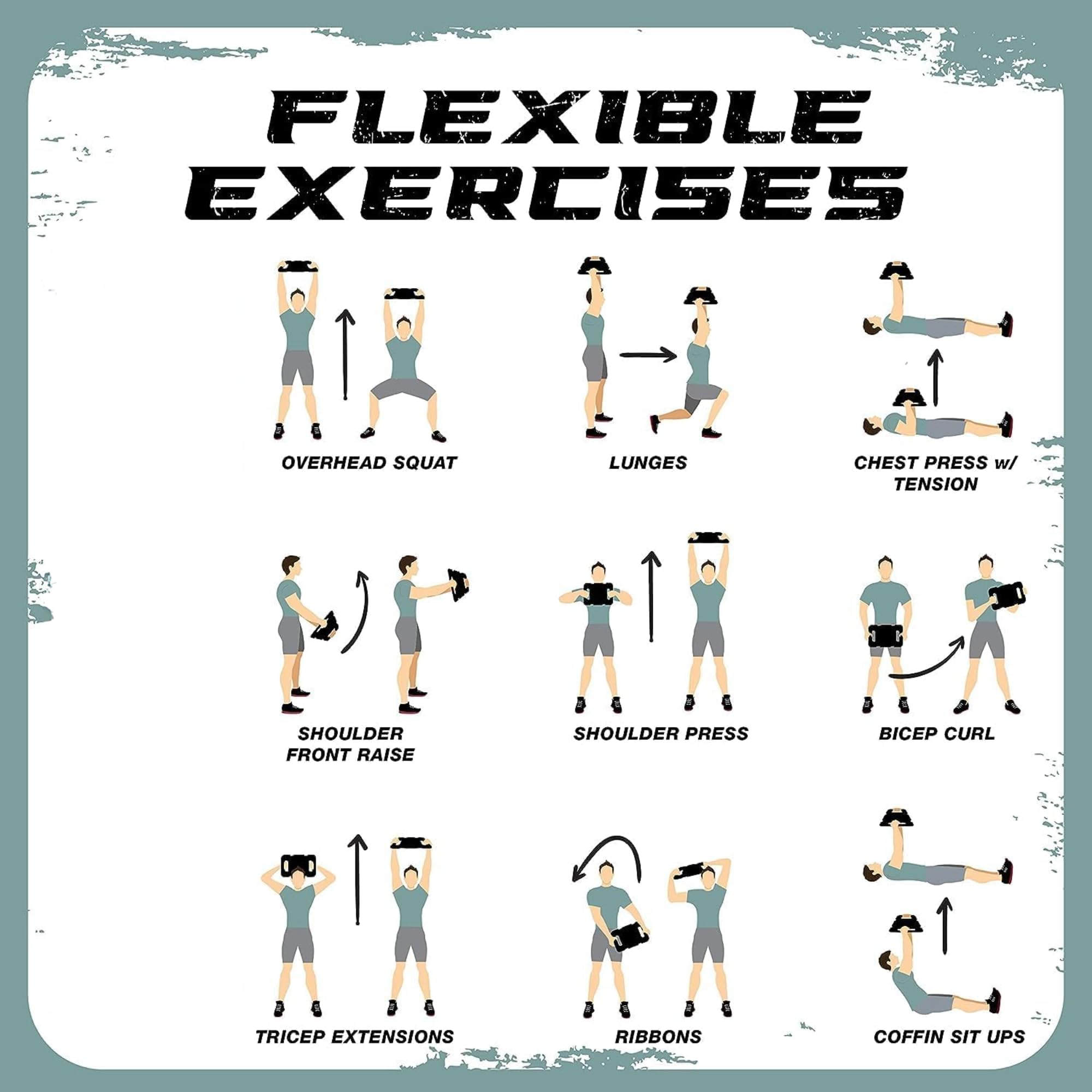 FLEXIBLE EXERCISES

OVERHEAD SQUAT

LUNGES

CHEST PRESS w/ TENSION

SHOULDER FRONT RAISE

SHOULDER PRESS

BICEP CURL

TRICEP EXTENSIONS

RIBBONS

COFFIN SIT UPS