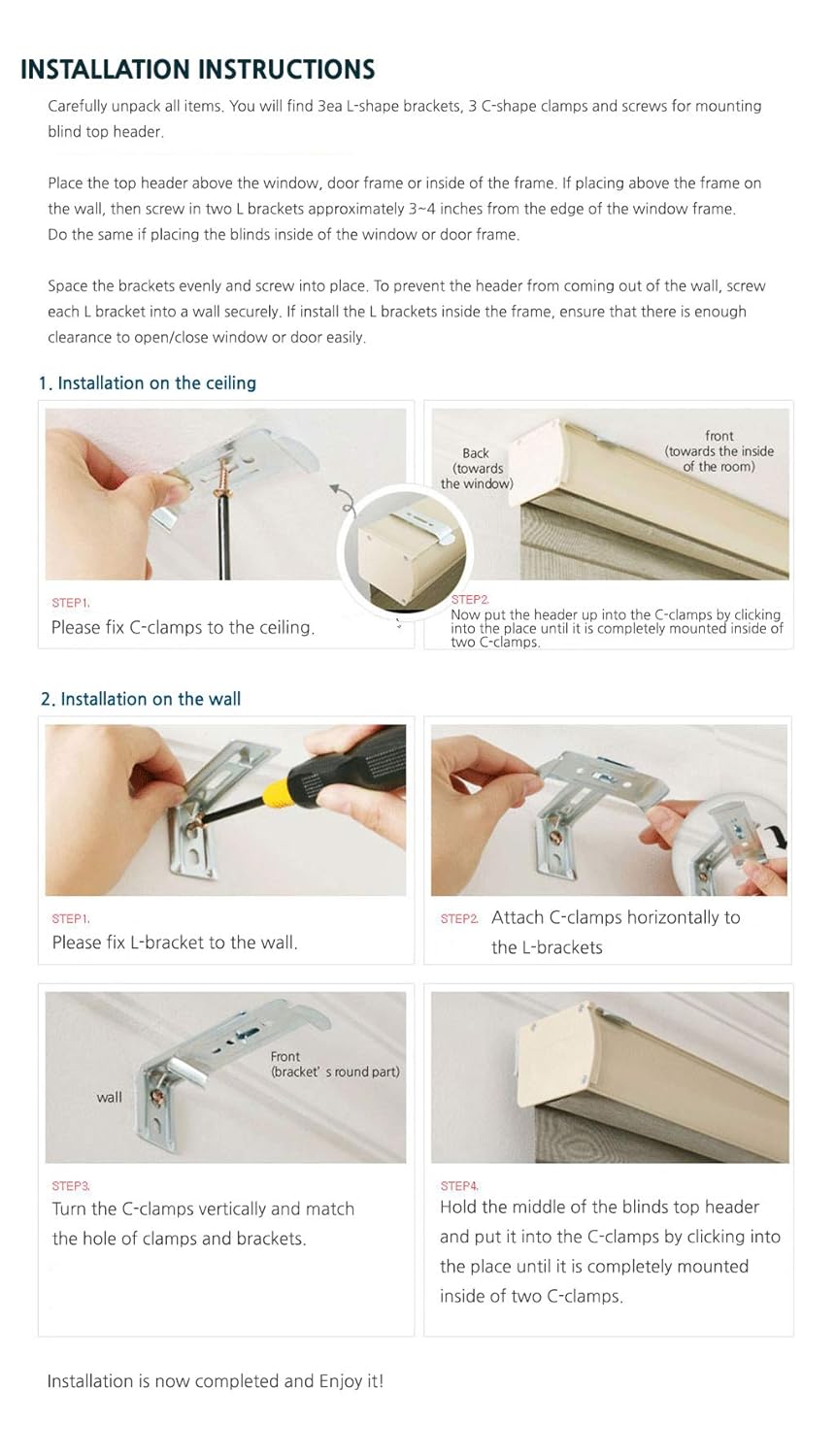 INSTALLATION INSTRUCTIONS

Carefully unpack all items. You will find 3ea L-shape brackets, 3 C-shape clamps and screws for mounting blind top header.

Place the top header above the window, door frame or inside of the frame. If placing above the frame on the wall, then screw in two L brackets approximately 3~4 inches from the edge of the window frame. Do the same if placing the blinds inside of the window or door frame.

Space the brackets evenly and screw into place. To prevent the header from coming out of the wall, screw each L bracket into a wall securely. If install the L brackets inside the frame, ensure that there is enough clearance to open/close window or door easily.

1. Installation on the ceiling

STEP1.
Please fix C-clamps to the ceiling.

Back (towards the window)

front (towards the inside of the room)

STEP2.
Now put the header up into the C-clamps by clicking into the place until it is completely mounted inside of two C-clamps.

2. Installation on the wall

STEP1.
Please fix L-bracket to the wall.

STEP2. Attach C-clamps horizontally to the L-brackets

wall

Front (bracket' s round part)

STEP3.
Turn the C-clamps vertically and match the hole of clamps and brackets.

STEP4.
Hold the middle of the blinds top header and put it into the C-clamps by clicking into the place until it is completely mounted inside of two C-clamps.

Installation is now completed and Enjoy it!