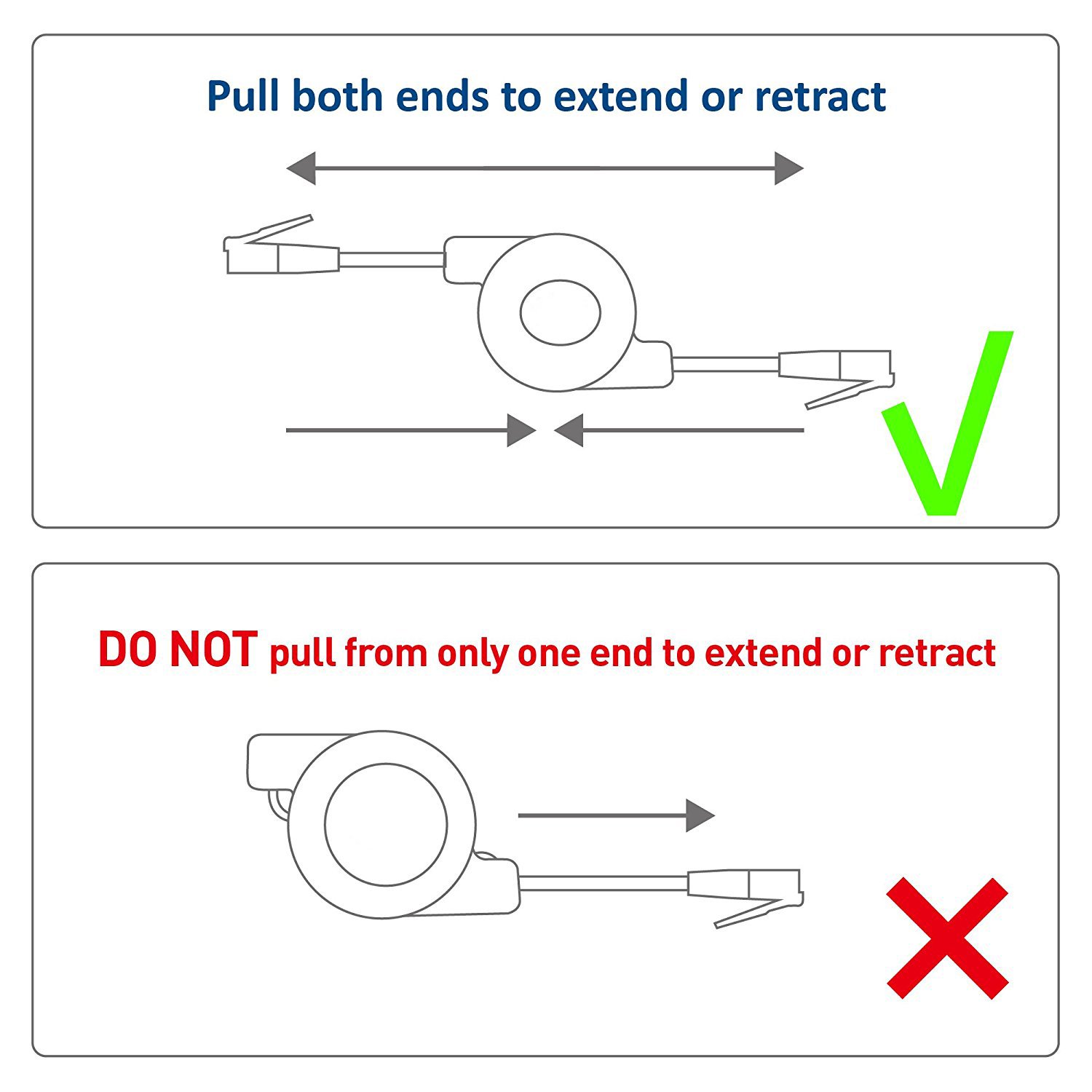 Pull both ends to extend or retract

DO NOT pull from only one end to extend or retract