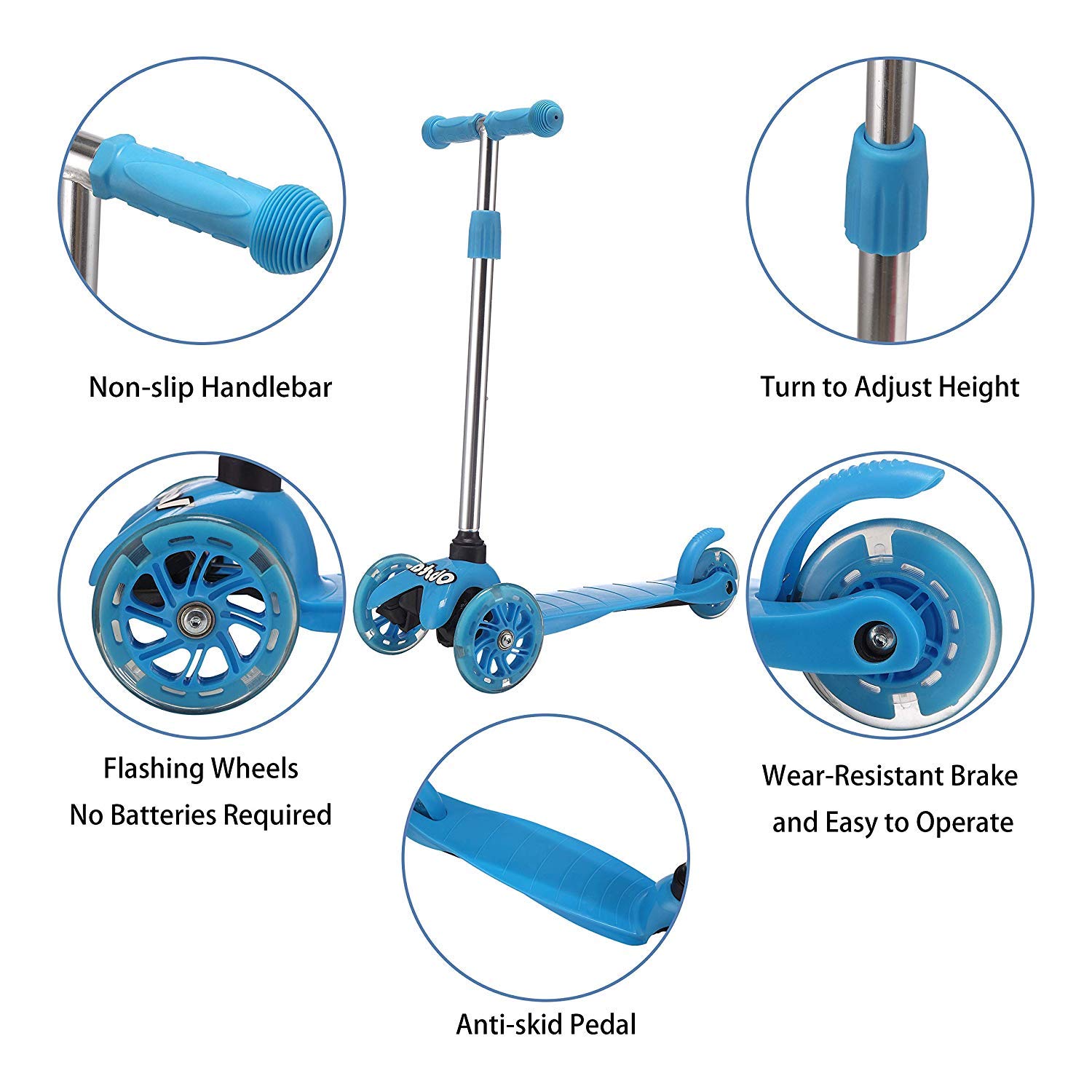 Non-slip Handlebar

Turn to Adjust Height

Flashing Wheels
No Batteries Required

Wear-Resistant Brake
and Easy to Operate

Anti-skid Pedal