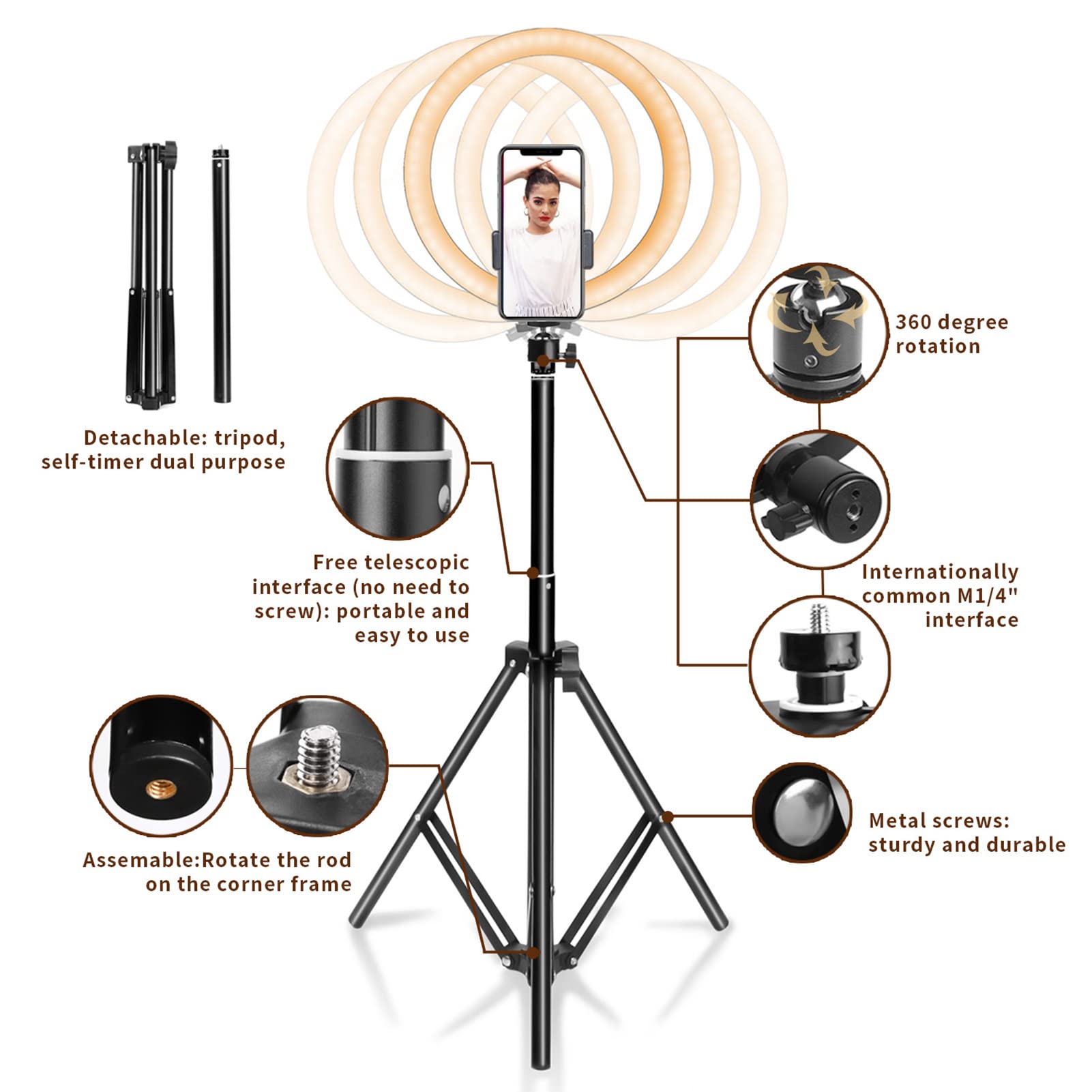 Detachable: tripod, self-timer dual purpose

360 degree rotation

Free telescopic interface (no need to screw): portable and easy to use

Internationally common M1/4" interface

Assemable:Rotate the rod on the corner frame

Metal screws: sturdy and durable