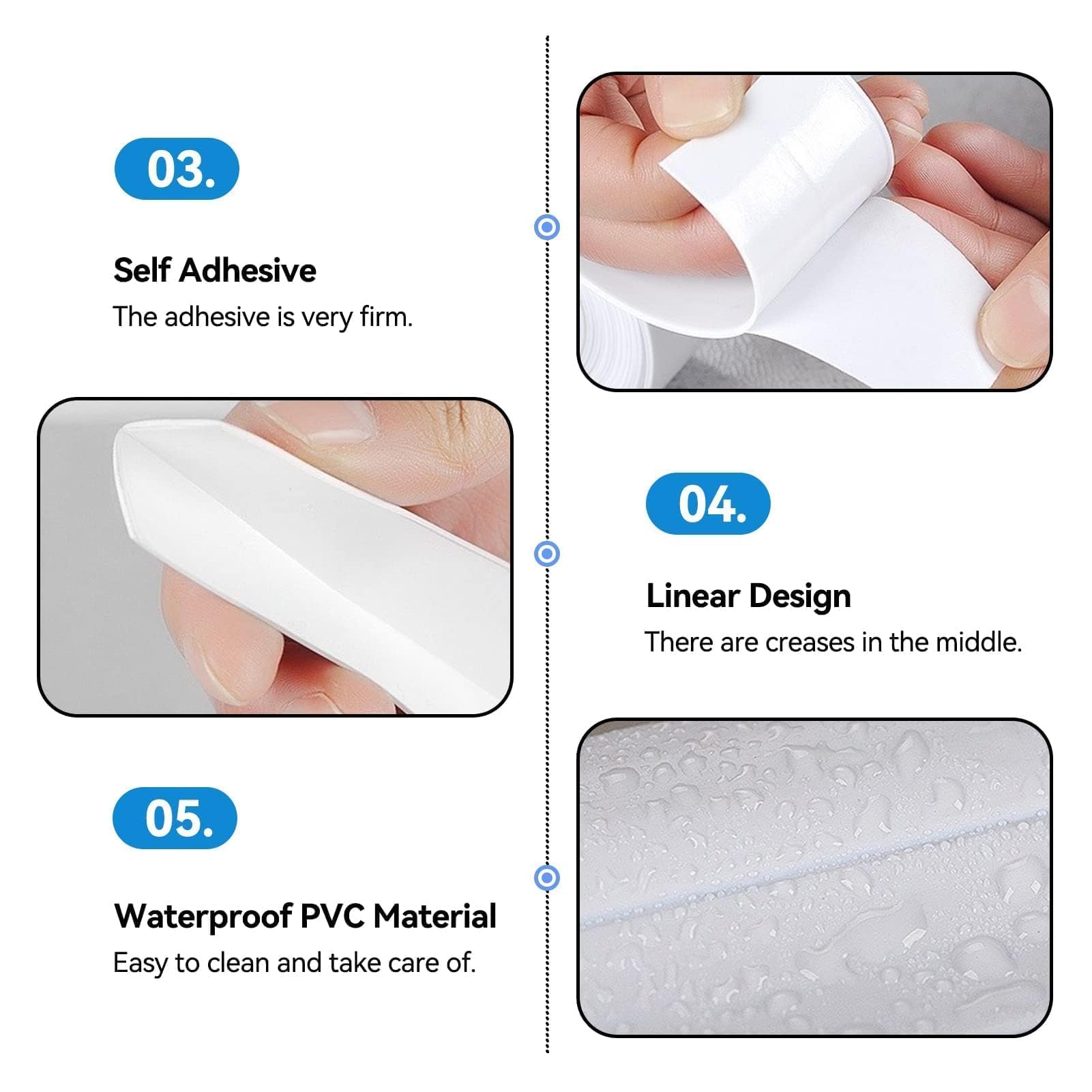 03.

Self Adhesive
The adhesive is very firm.

04.

Linear Design
There are creases in the middle.

05.

Waterproof PVC Material
Easy to clean and take care of.