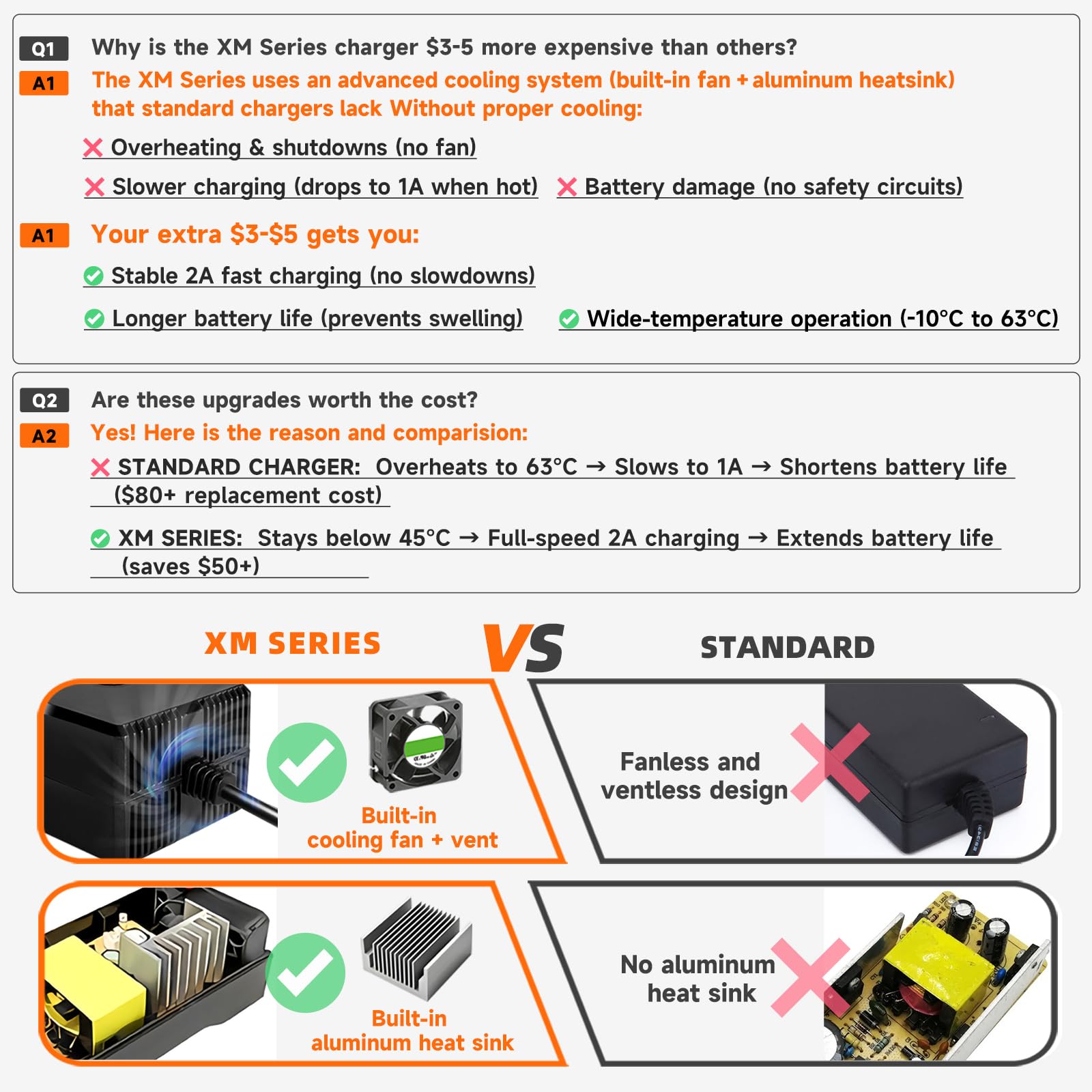 Q1 Why is the XM Series charger $3-5 more expensive than others?

A1 The XM Series uses an advanced cooling system (built-in fan + aluminum heatsink) that standard chargers lack Without proper cooling:

Overheating & shutdowns (no fan)

Slower charging (drops to 1A when hot)

Battery damage (no safety circuits)

A1 Your extra $3-$5 gets you:

Stable 2A fast charging (no slowdowns)

Longer battery life (prevents swelling)

Wide-temperature operation (-10°C to 63°C)

Q2 Are these upgrades worth the cost?

A2 Yes! Here is the reason and comparision:

STANDARD CHARGER: Overheats to 63°C → Slows to 1A → Shortens battery life ($80+ replacement cost)

XM SERIES: Stays below 45°C → Full-speed 2A charging → Extends battery life (saves $50+)

XM SERIES

VS

STANDARD

Built-in cooling fan + vent

Fanless and ventless design

Built-in aluminum heat sink

No aluminum heat sink