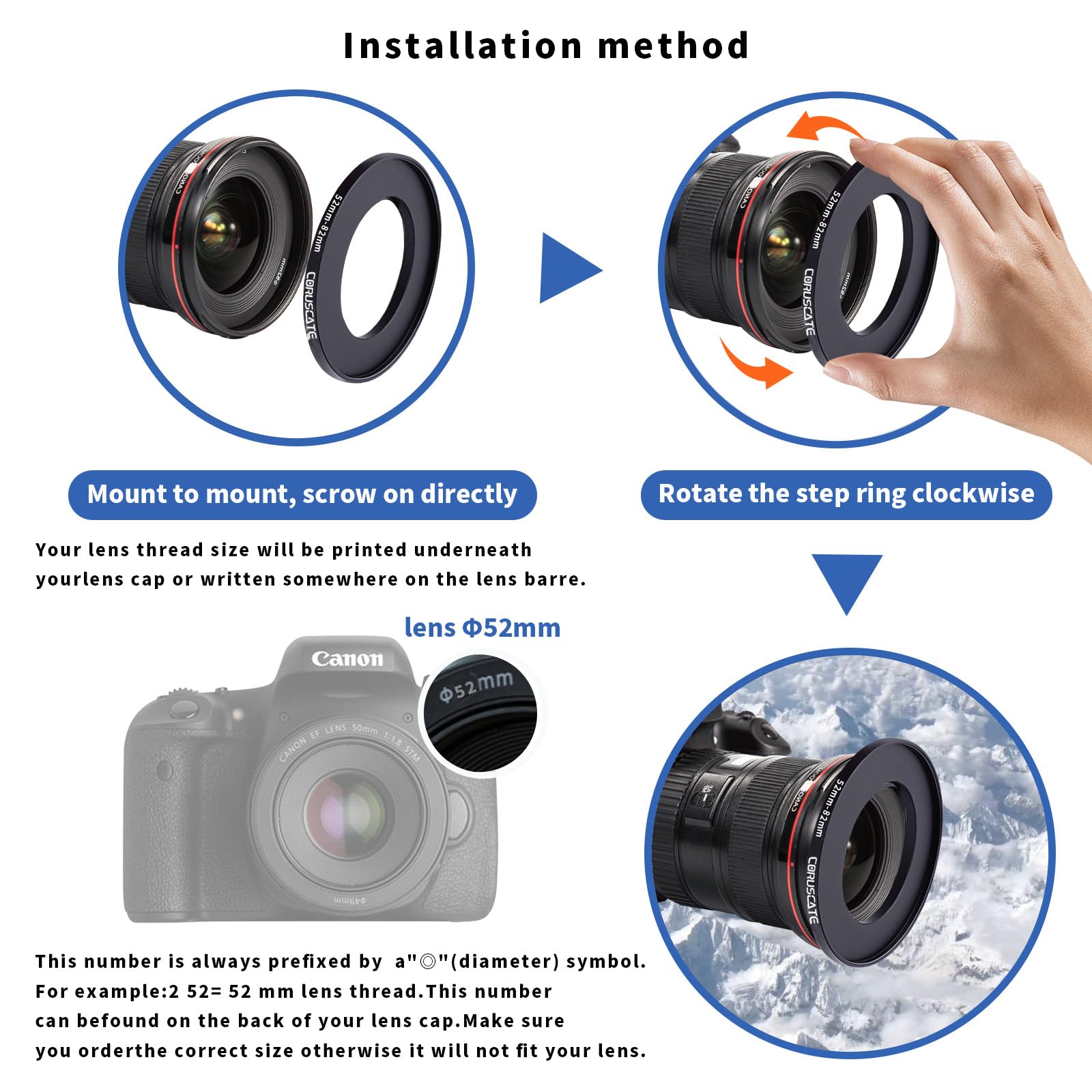 Installation method

52mm-82mm
CORUSCATE

52mm-82mm
CORUSCATE

Mount to mount, scrow on directly

Rotate the step ring clockwise

Your lens thread size will be printed underneath yourlens cap or written somewhere on the lens barre.

lens Φ52mm

Canon

Φ52mm

CANON EF LENS 50mm 1:1.8 STM

Φ49mm

52mm-82mm
CORUSCATE

This number is always prefixed by a"◎"(diameter) symbol. For example:2 52= 52 mm lens thread.This number can befound on the back of your lens cap.Make sure you orderthe correct size otherwise it will not fit your lens.