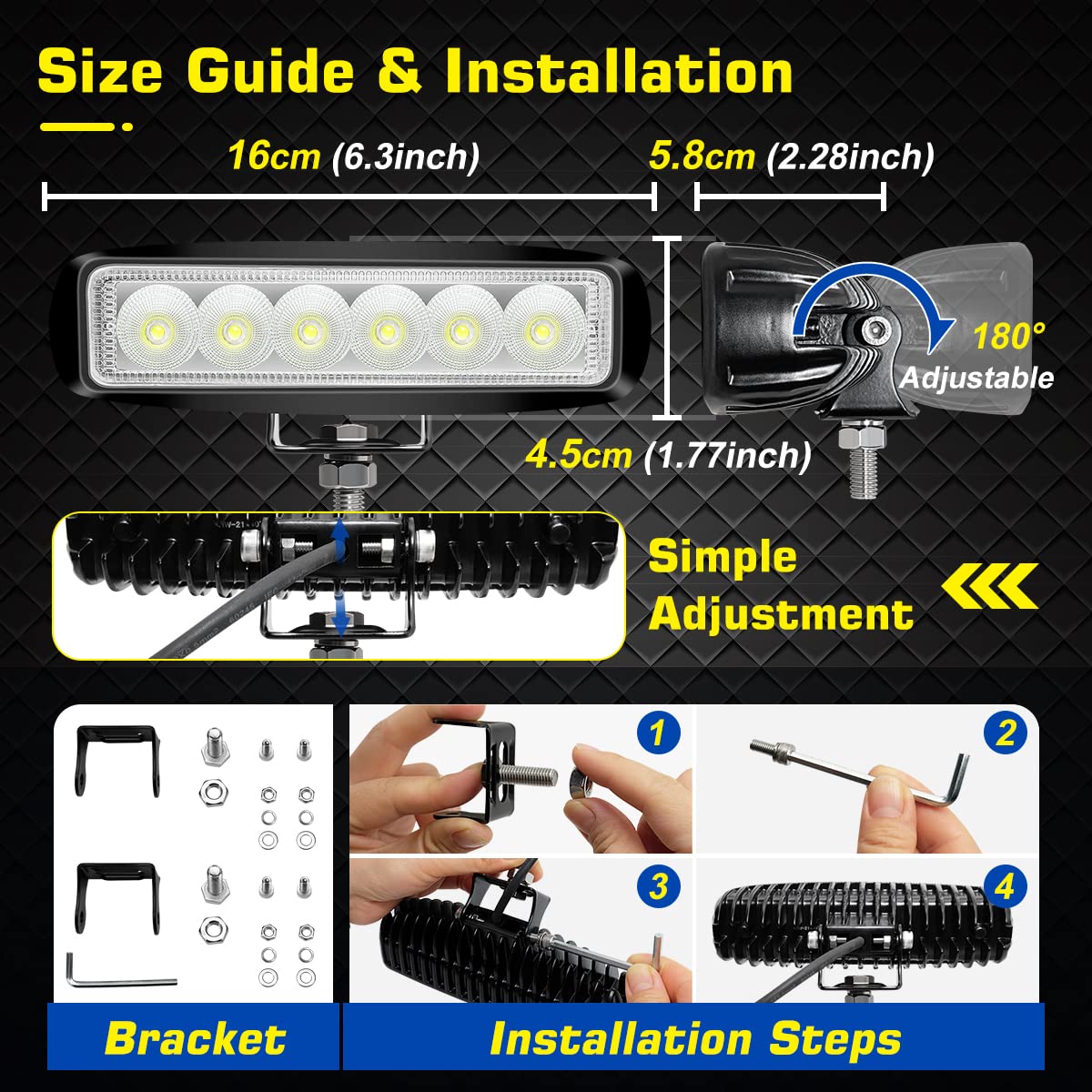 Size Guide & Installation

16cm (6.3inch)

5.8cm (2.28inch)

180° Adjustable

4.5cm (1.77inch)

Simple Adjustment

1

2

3

4

Bracket

Installation Steps