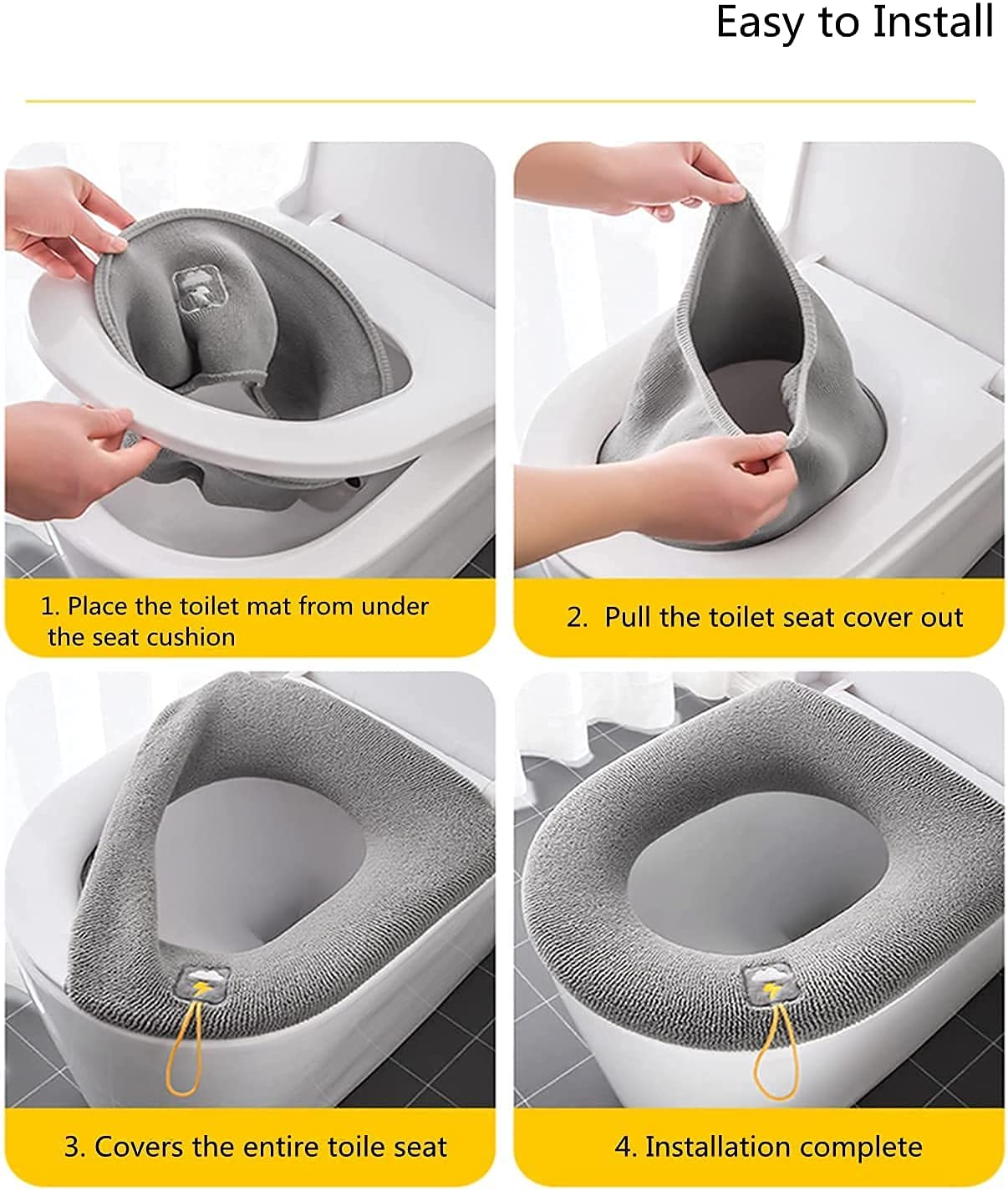 Easy to Install

1. Place the toilet mat from under the seat cushion

2. Pull the toilet seat cover out

3. Covers the entire toile seat

4. Installation complete