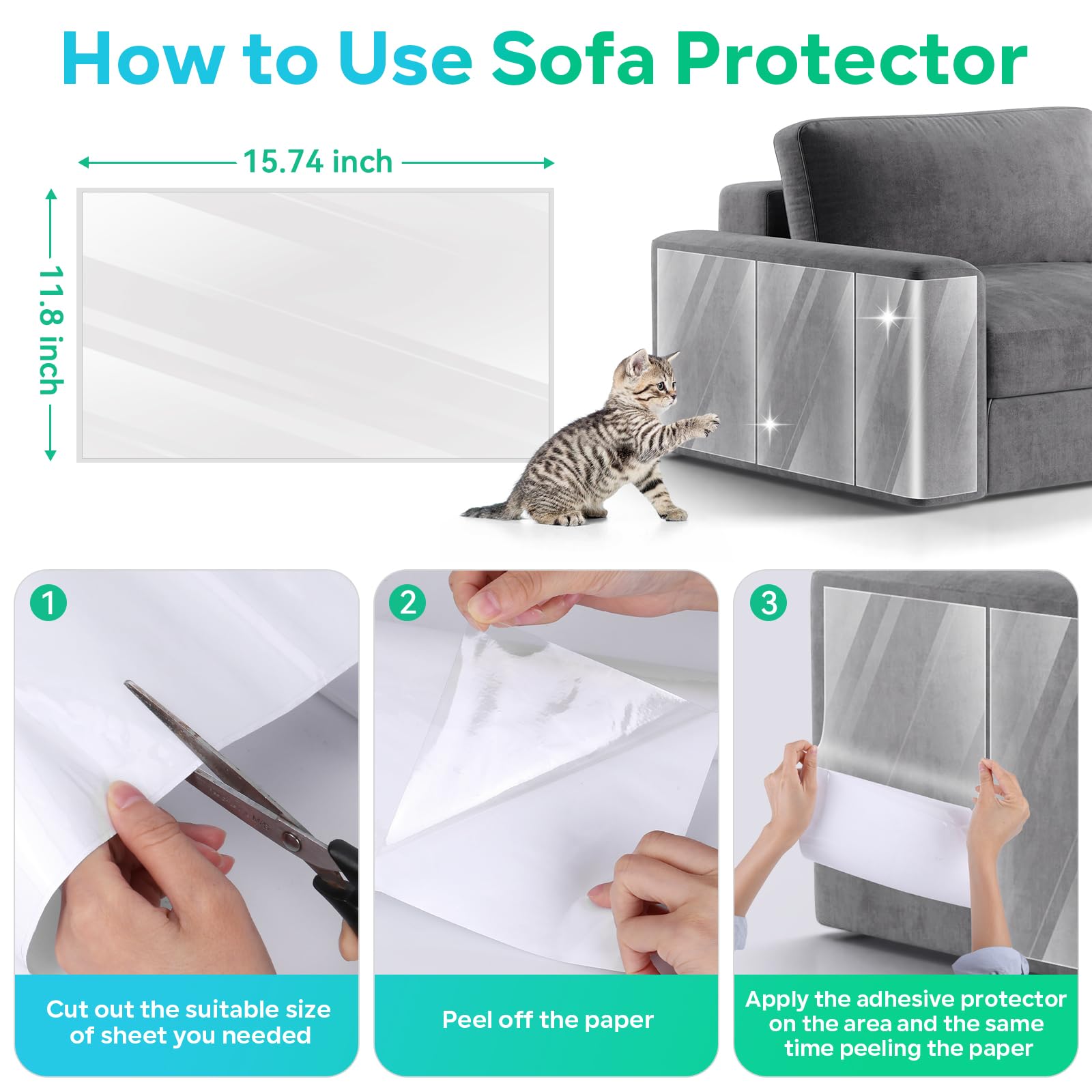 How to Use Sofa Protector

15.74 inch

11.8 inch

1

Cut out the suitable size of sheet you needed

2

Peel off the paper

3

Apply the adhesive protector on the area and the same time peeling the paper