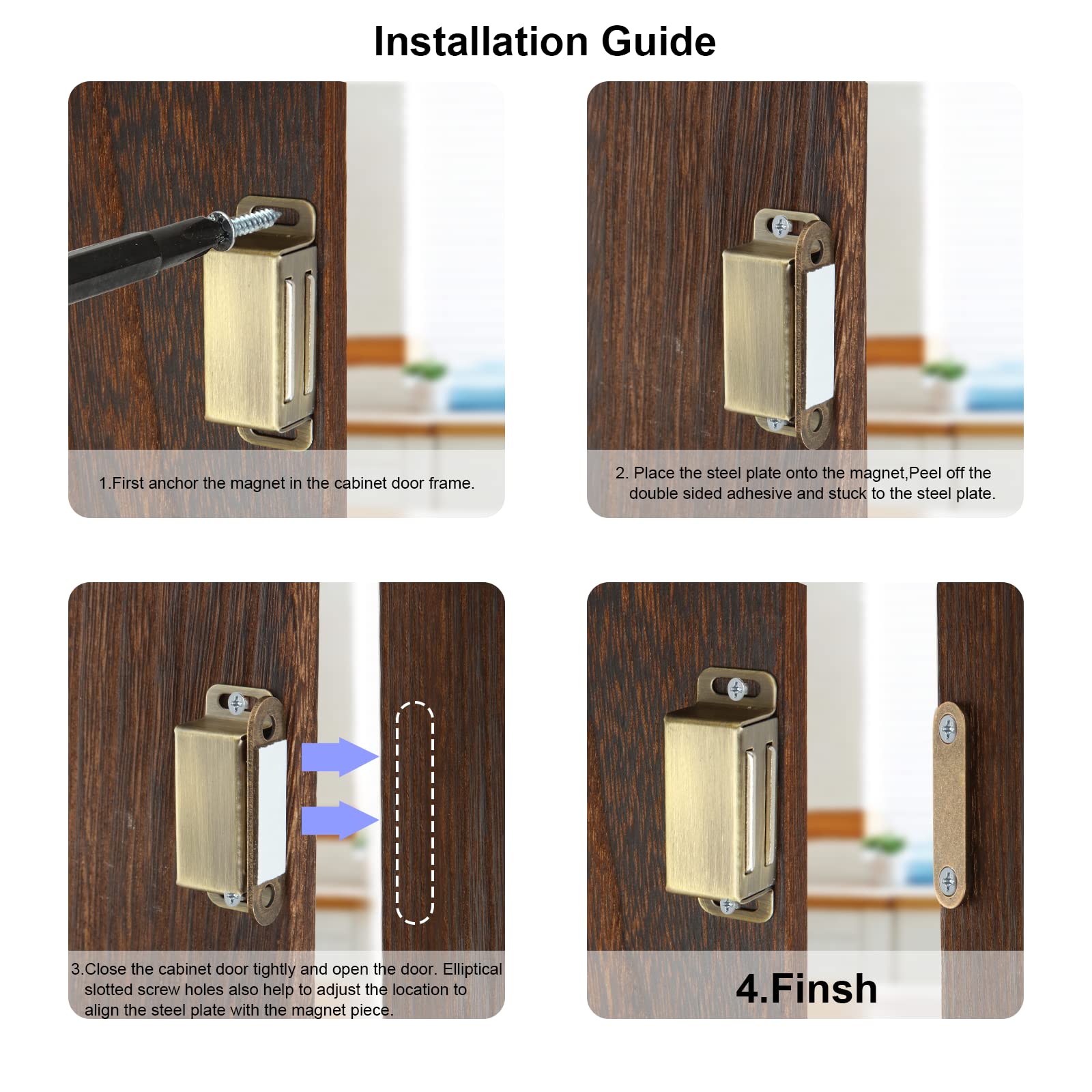 Installation Guide

1.First anchor the magnet in the cabinet door frame.

2. Place the steel plate onto the magnet,Peel off the double sided adhesive and stuck to the steel plate.

3.Close the cabinet door tightly and open the door. Elliptical slotted screw holes also help to adjust the location to align the steel plate with the magnet piece.

4.Finsh