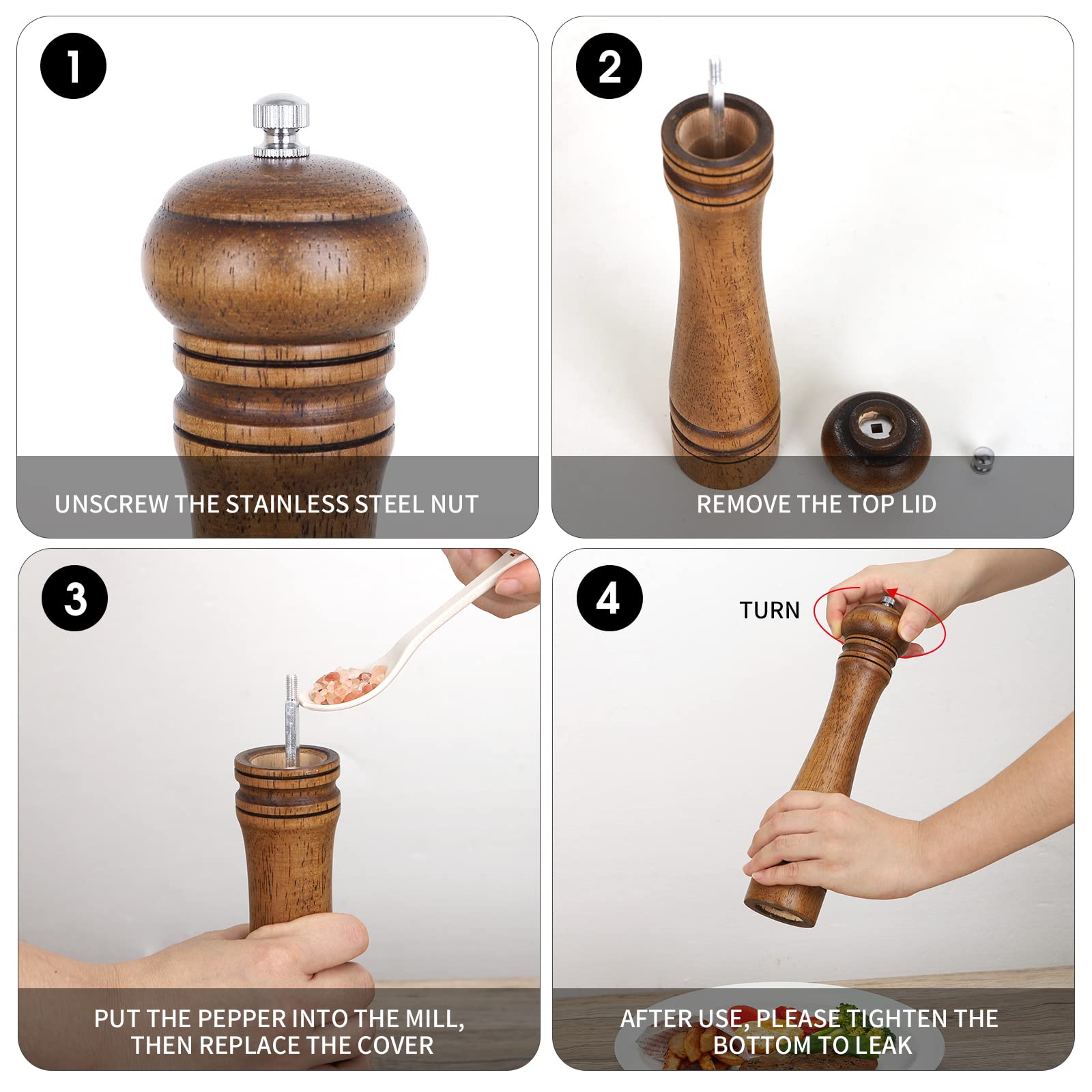 1

UNSCREW THE STAINLESS STEEL NUT

2

REMOVE THE TOP LID

3

PUT THE PEPPER INTO THE MILL, THEN REPLACE THE COVER

4

TURN

AFTER USE, PLEASE TIGHTEN THE BOTTOM TO LEAK