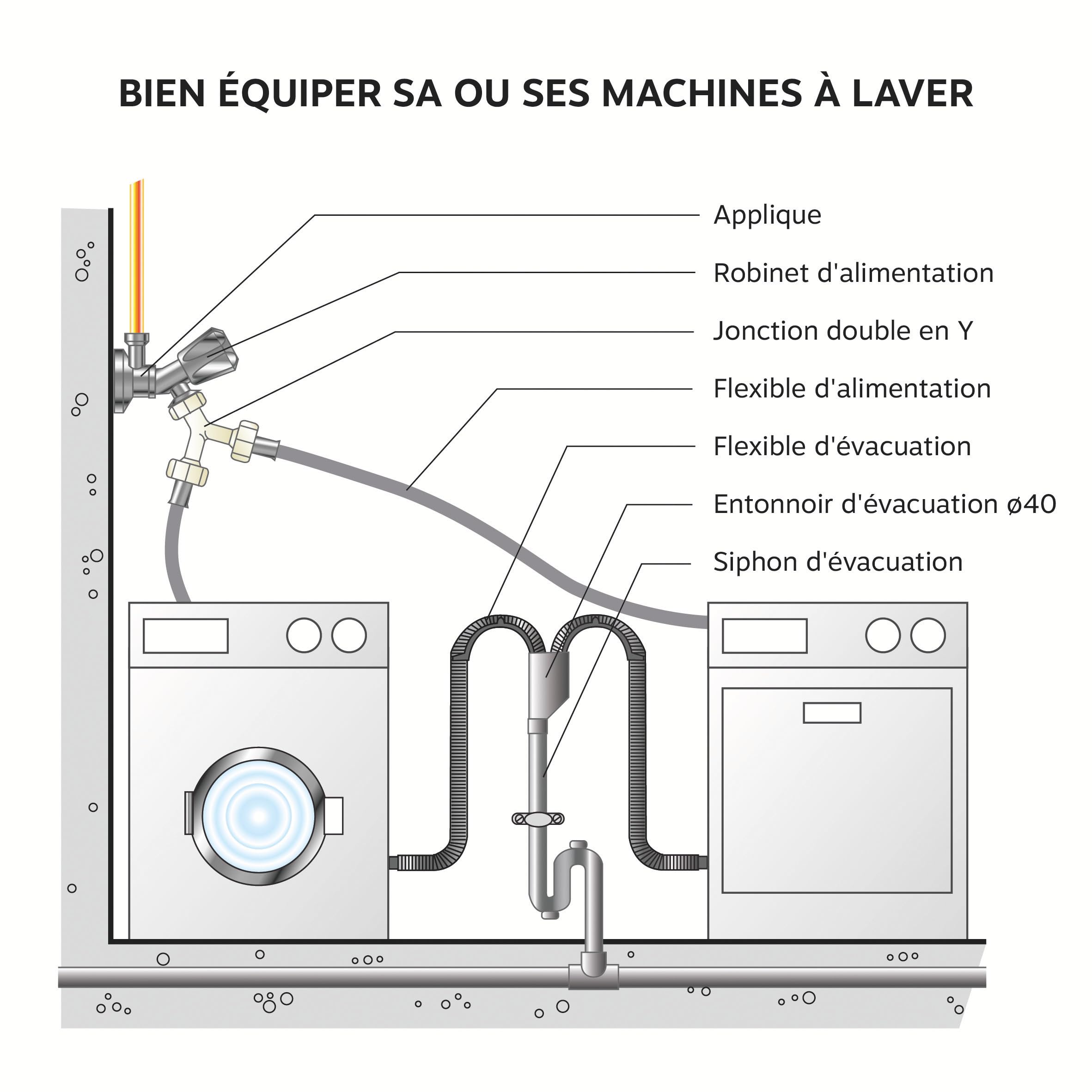 BIEN ÉQUIPER SA OU SES MACHINES À LAVER

Applique

Robinet d'alimentation

Jonction double en Y

Flexible d'alimentation

Flexible d'évacuation

Entonnoir d'évacuation ø40

Siphon d'évacuation